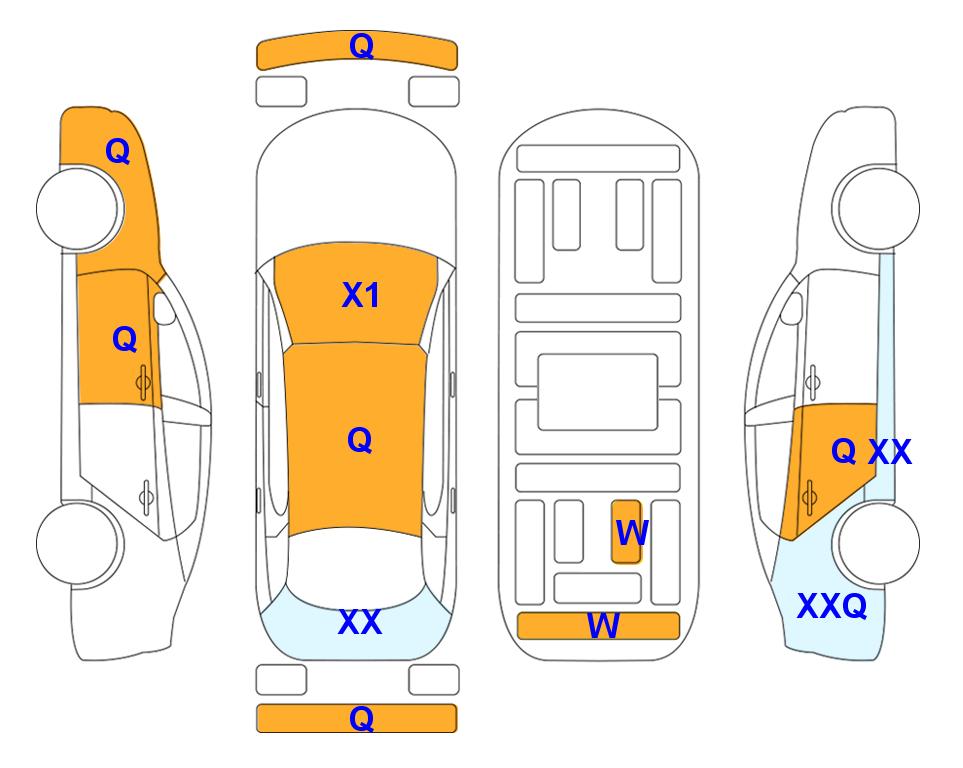 Q

Q

Q

X1

Q

XX

Q

W

W

Q XX

XXQ