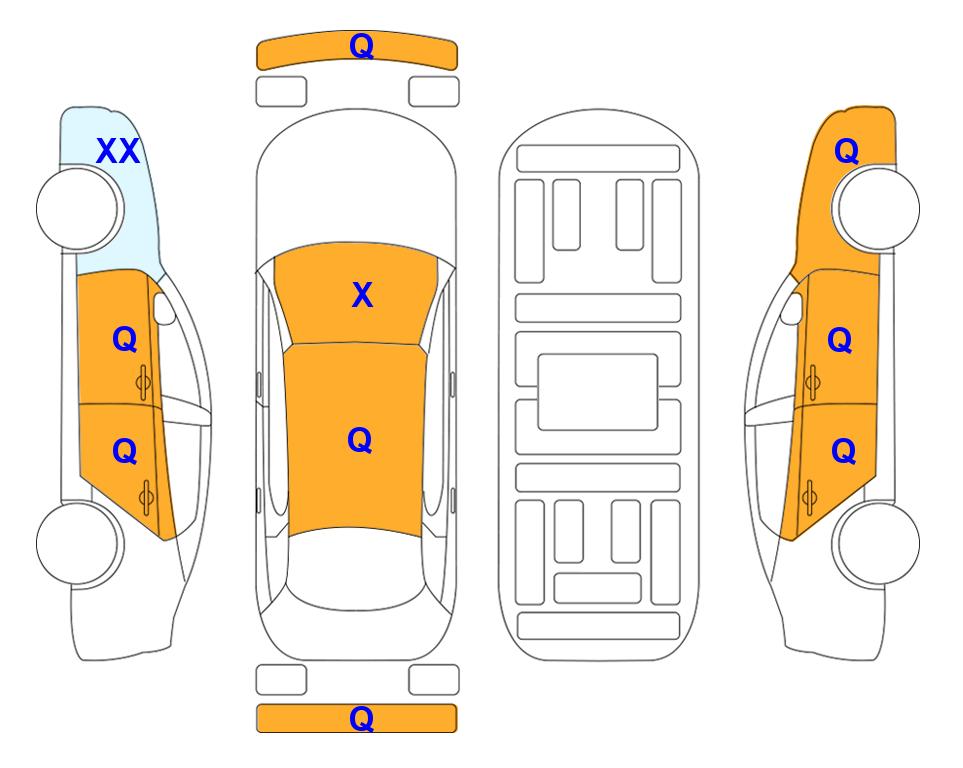 Q
XX
Q
Q
X
Q
Q
Q
Q
Q