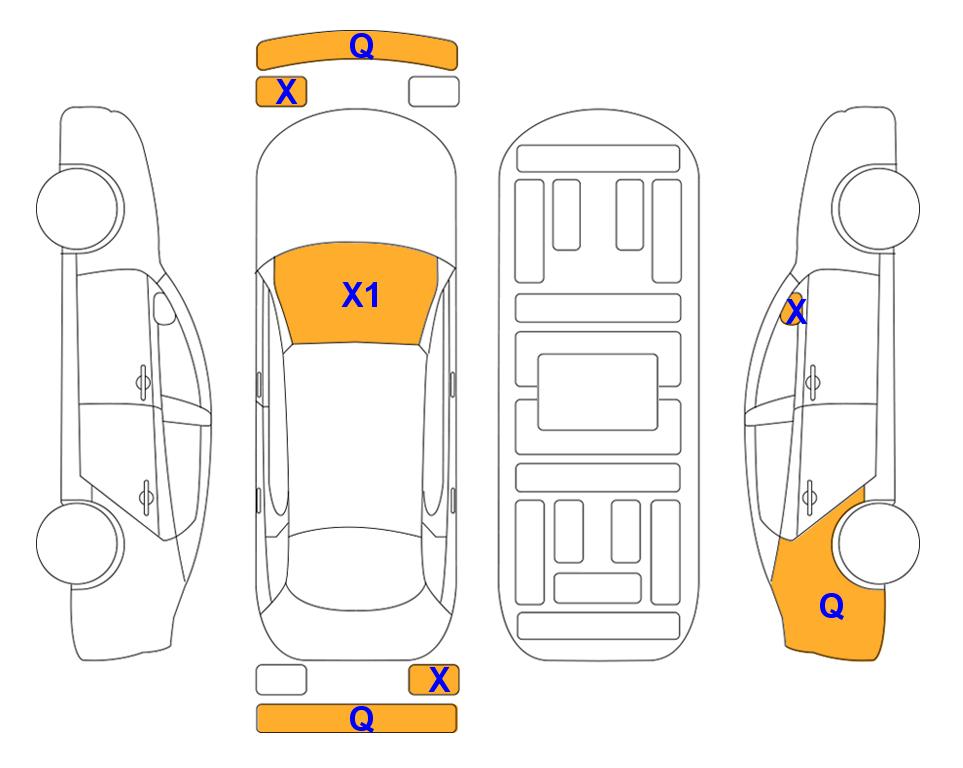 Q
X
X1
X
Q
X
Q