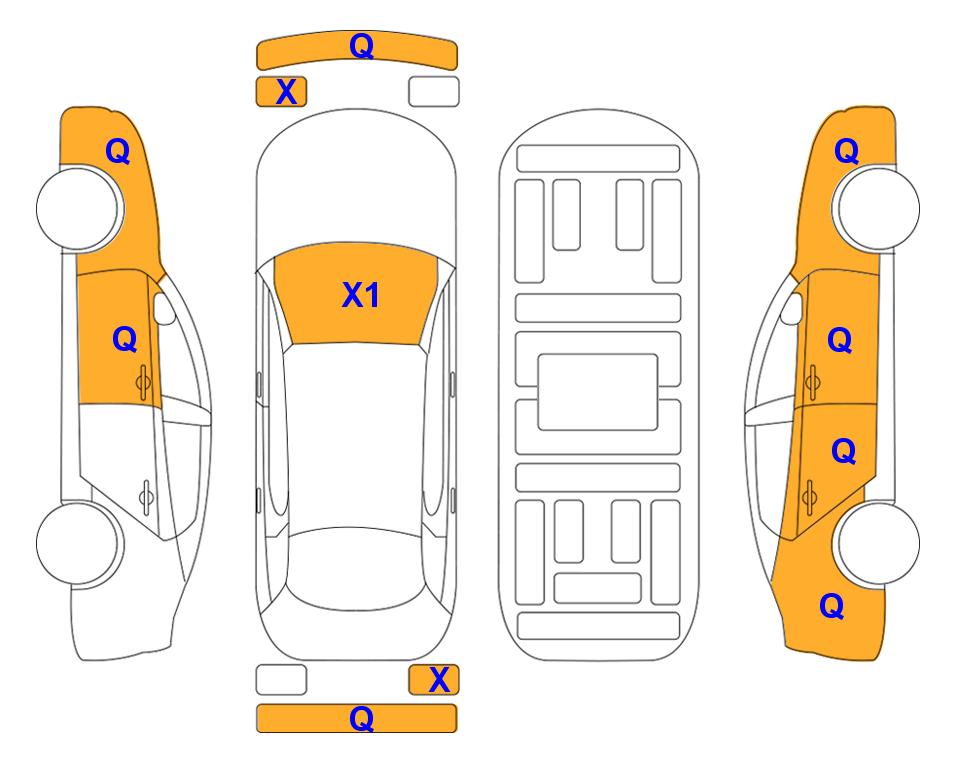 Q
X
Q
Q
X1
Q
Q
Q
Q
X
Q