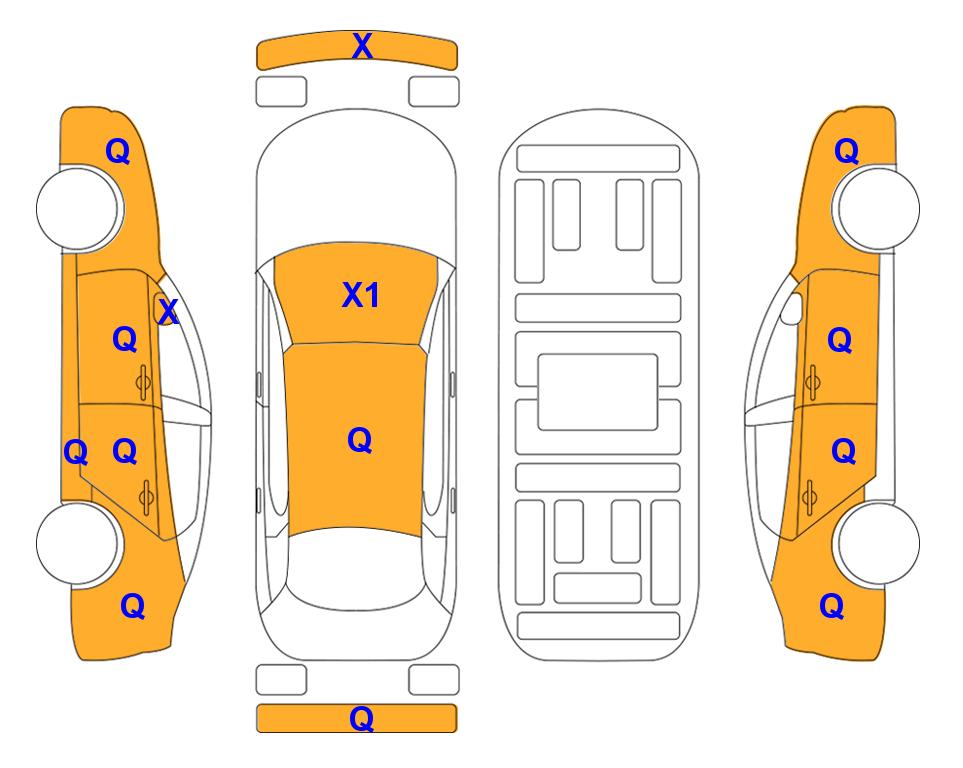 X

Q
X
Q
Q Q
Q

X1
Q

Q
Q
Q
Q

Q