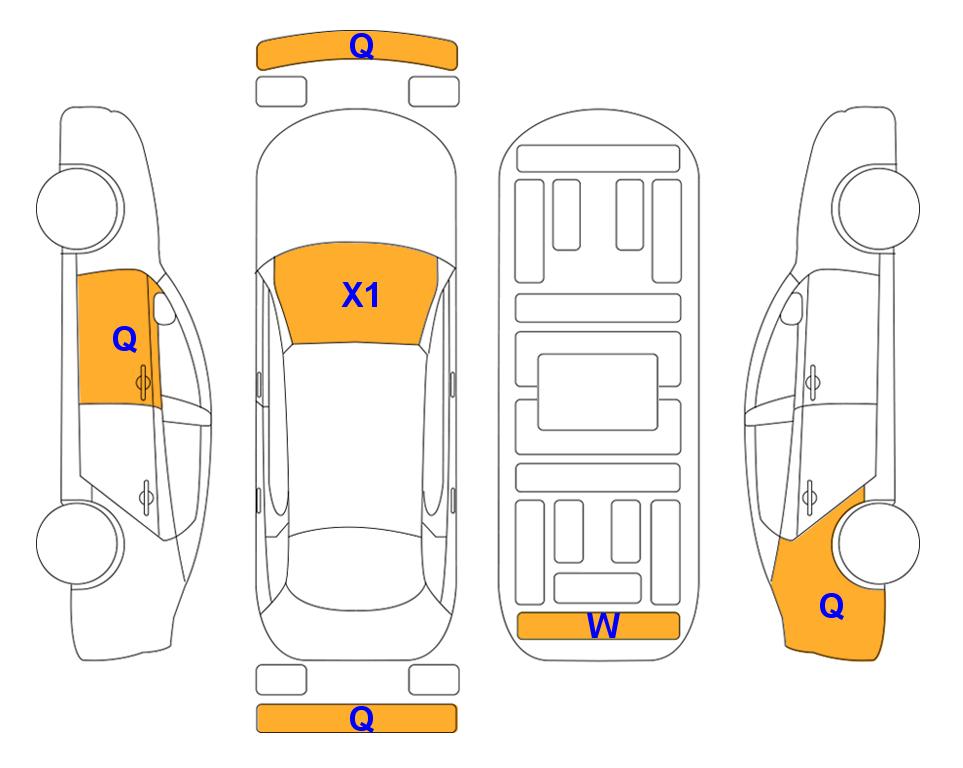 Q
Q
X1
W
Q
Q