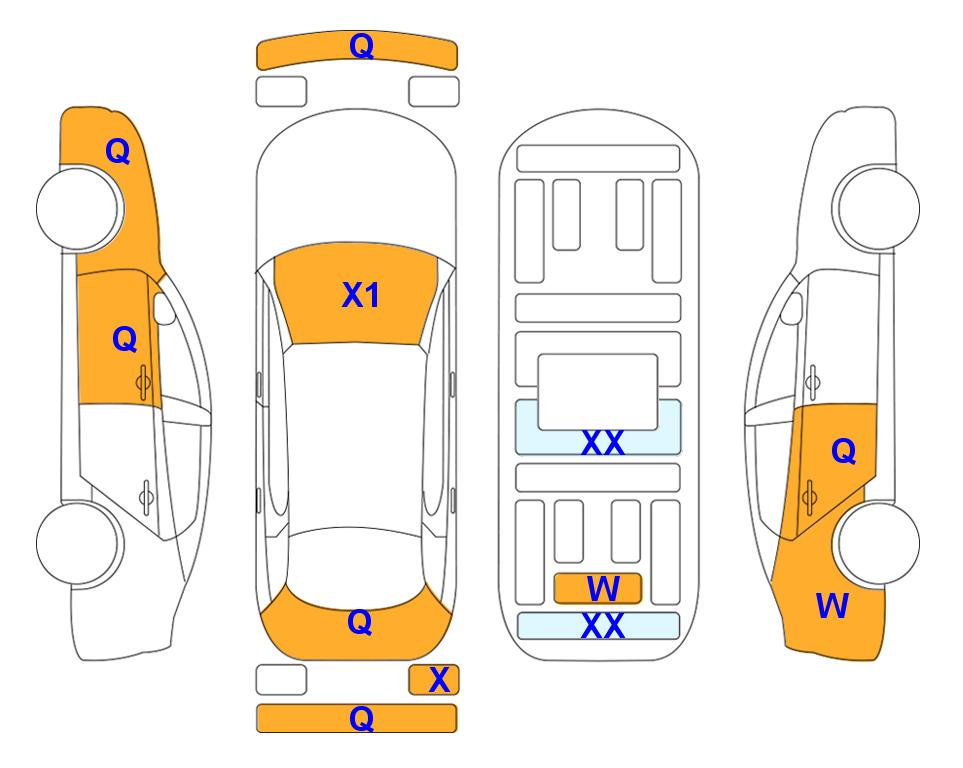 Q
Q
Q
X1
Q
X
Q
XX
W
XX
Q
W