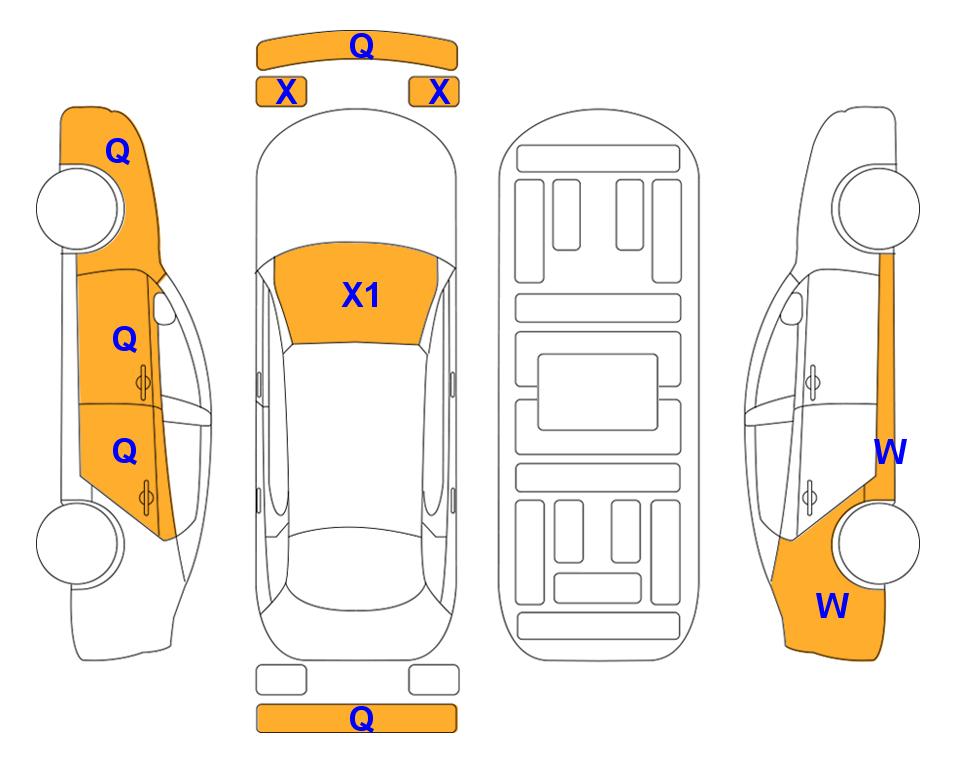 Q
X X
Q
X1
Q
Q
W
W
Q