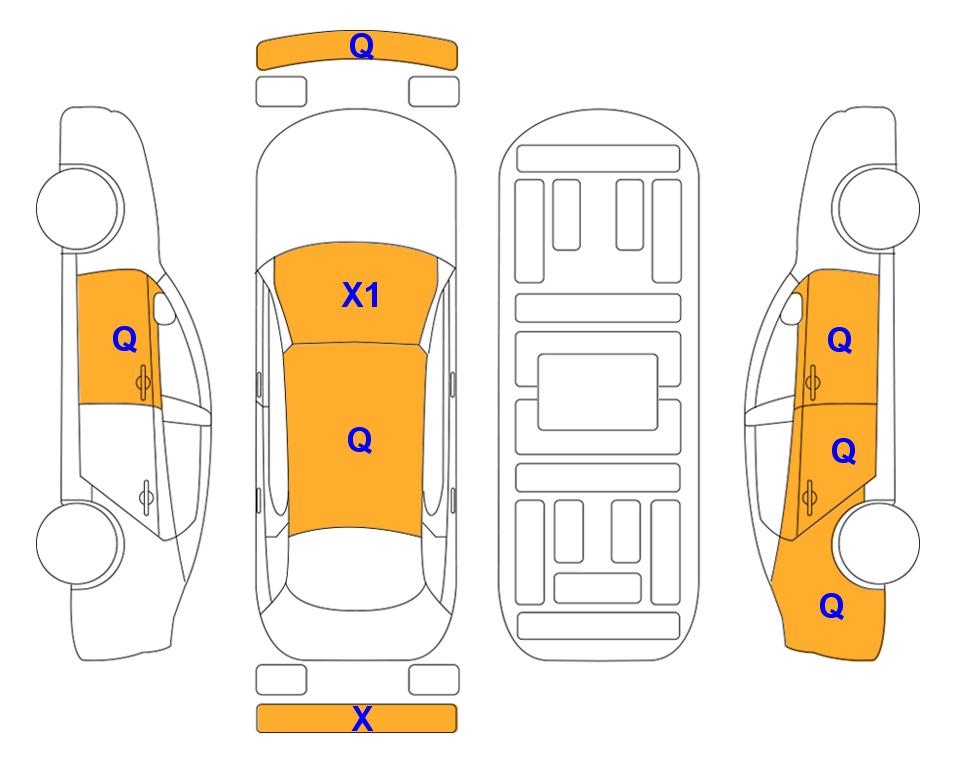 Q

Q

X1

Q

Q

Q

Q

X