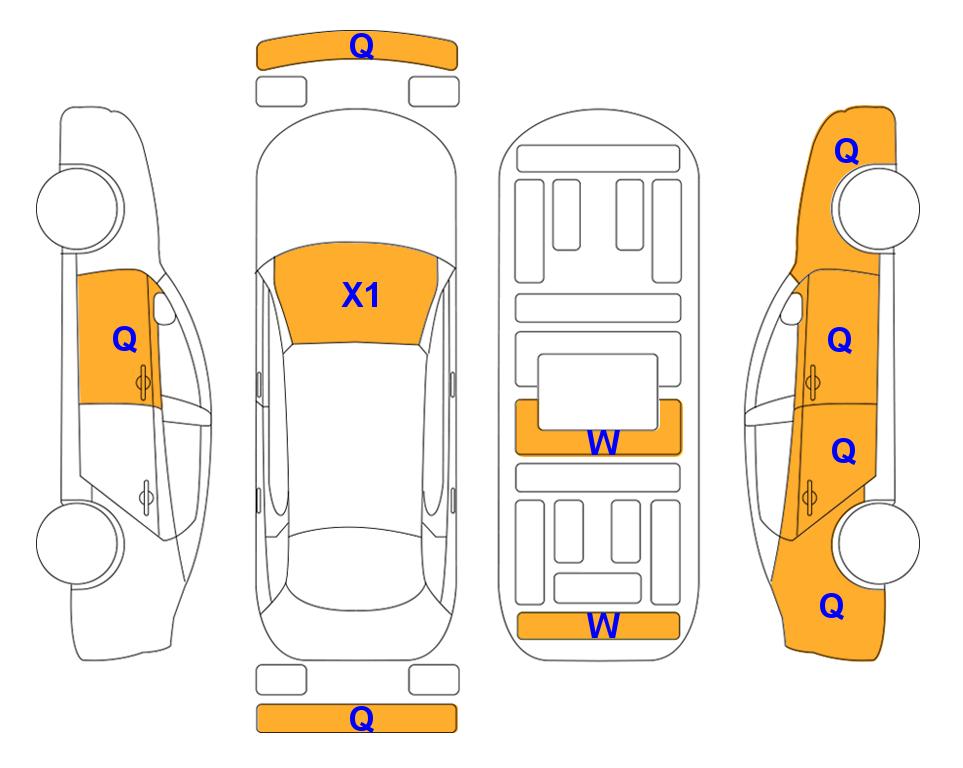 Q
Q
X1
W
W
Q
Q
Q
Q
Q
Q