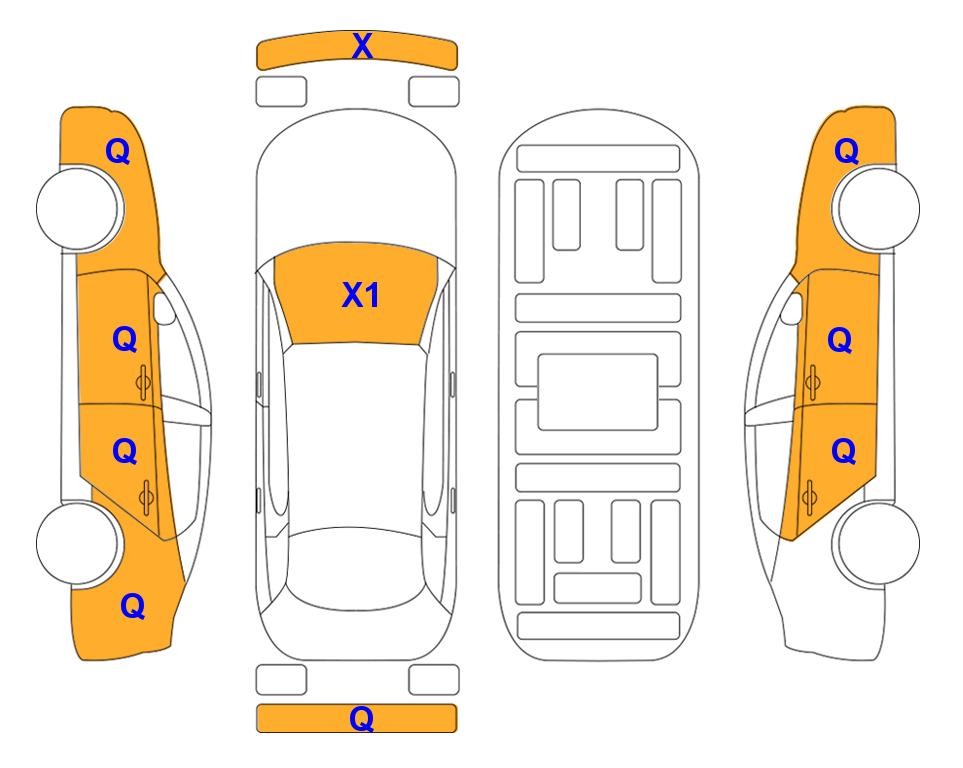 X

Q

Q

Q

Q

X1

Q

Q

Q

Q