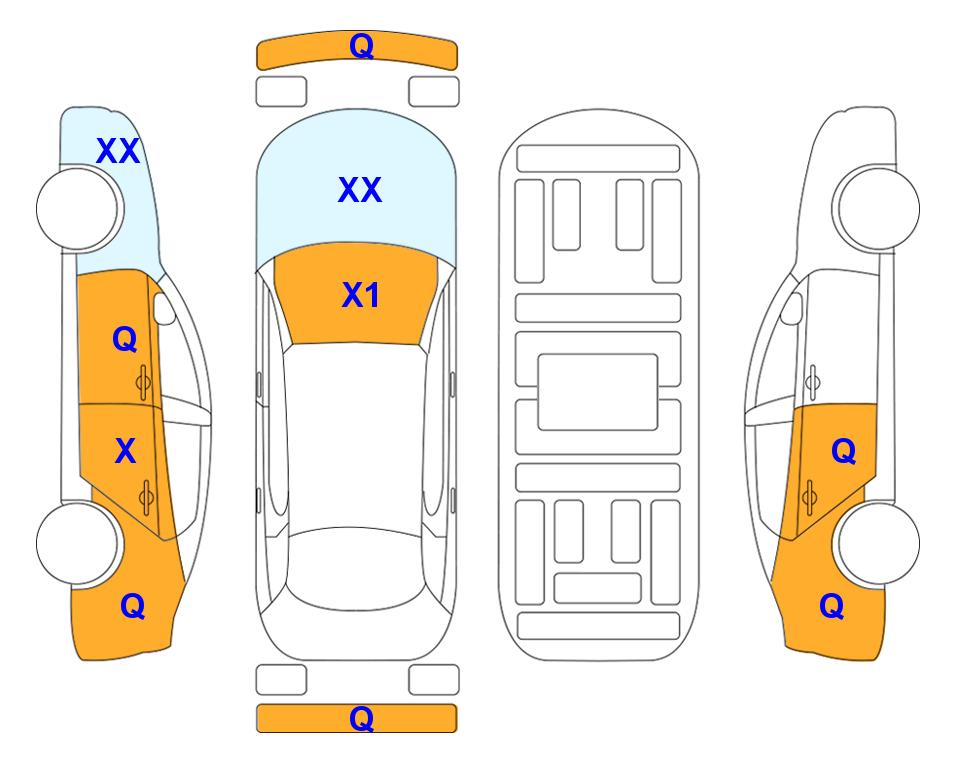 Q

XX

XX

X1

Q

X

Q

Q

Q

Q