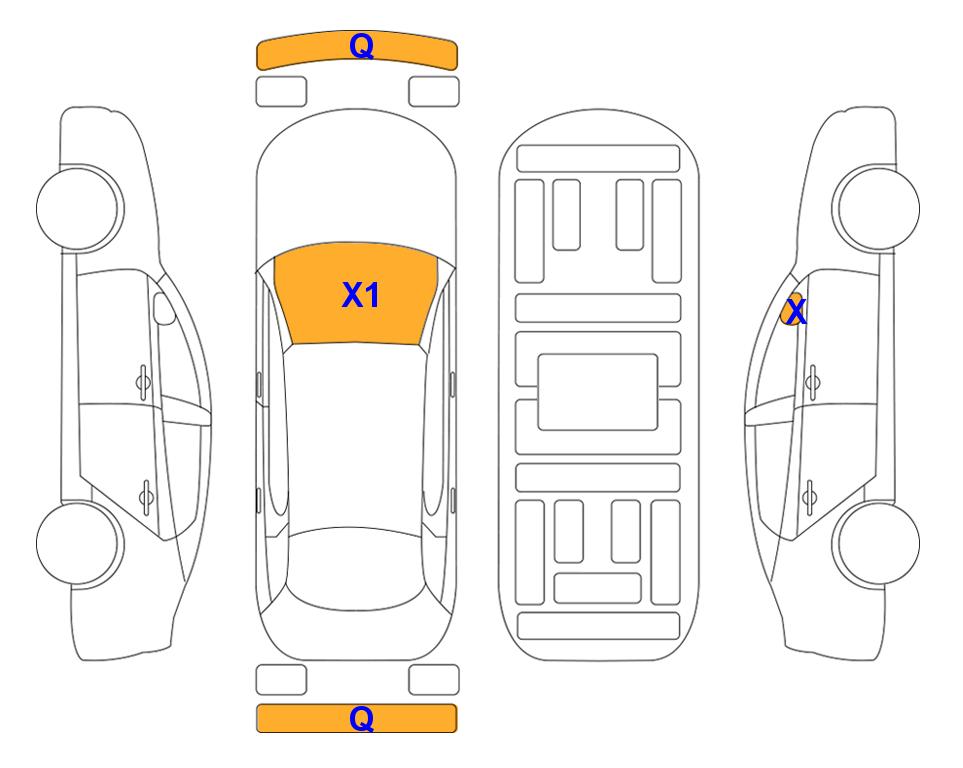 Q
X1
X
Q