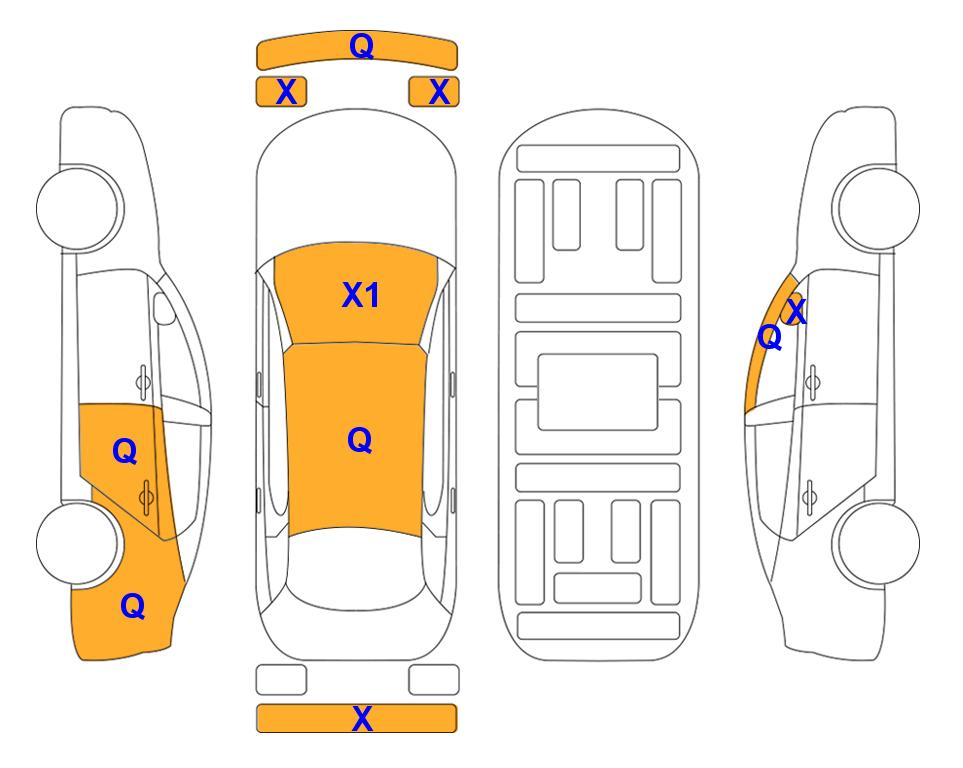 Q
X X
X1
Q
Q
Q
Q X
X