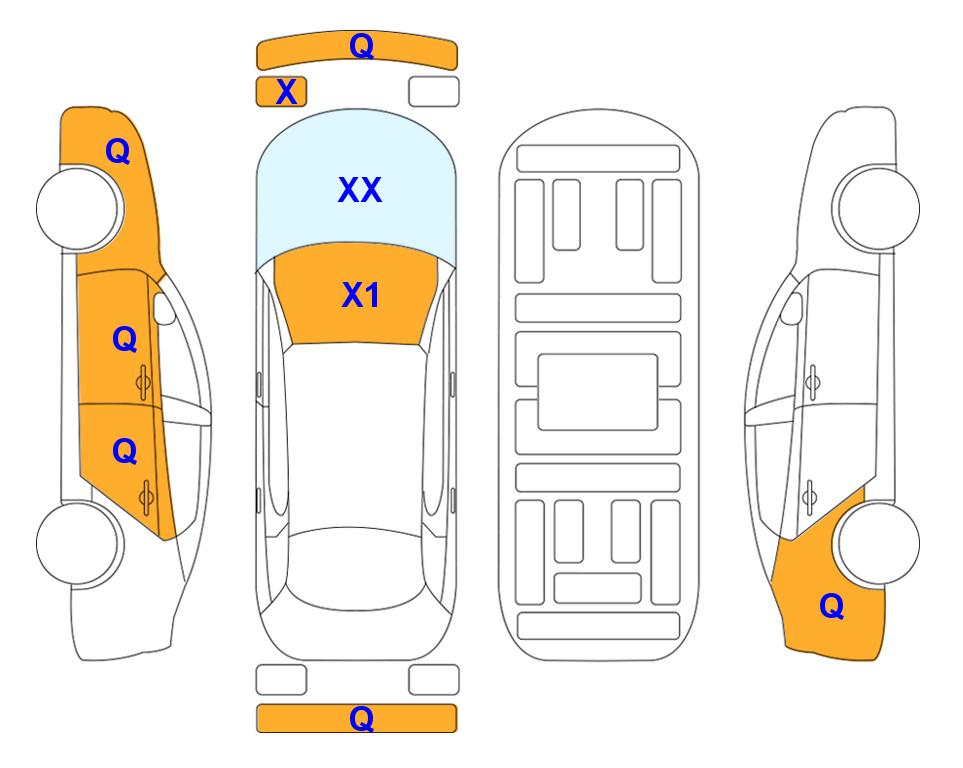 Q
X
Q
XX
X1
Q
Q
Q
Q