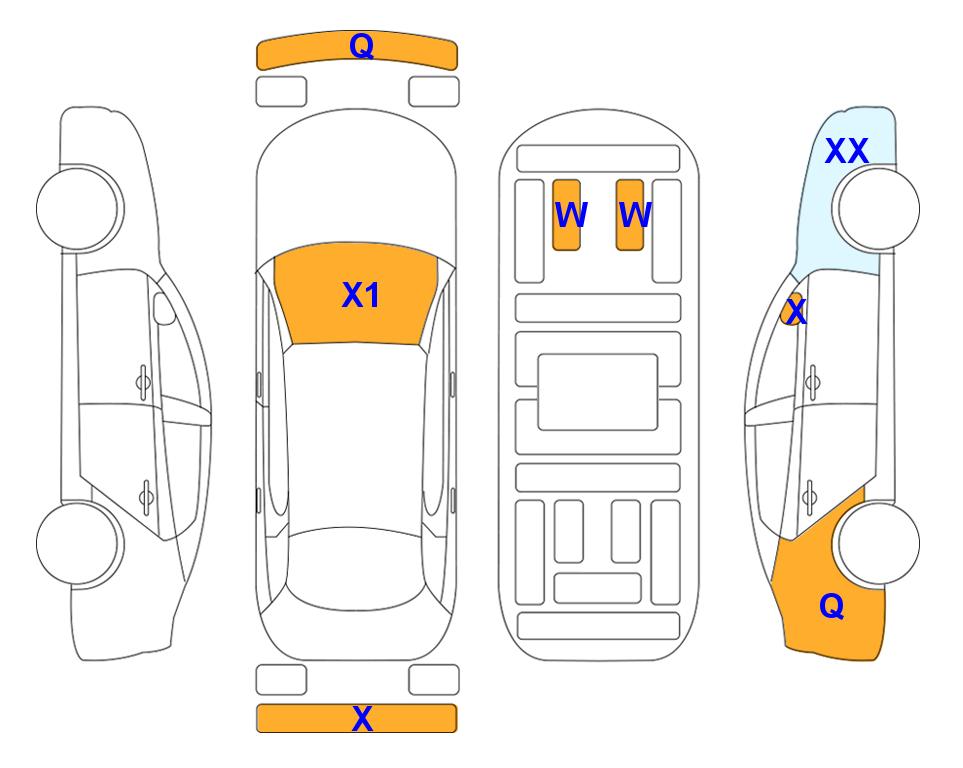 Q

X1

W W

XX

X

Q

X