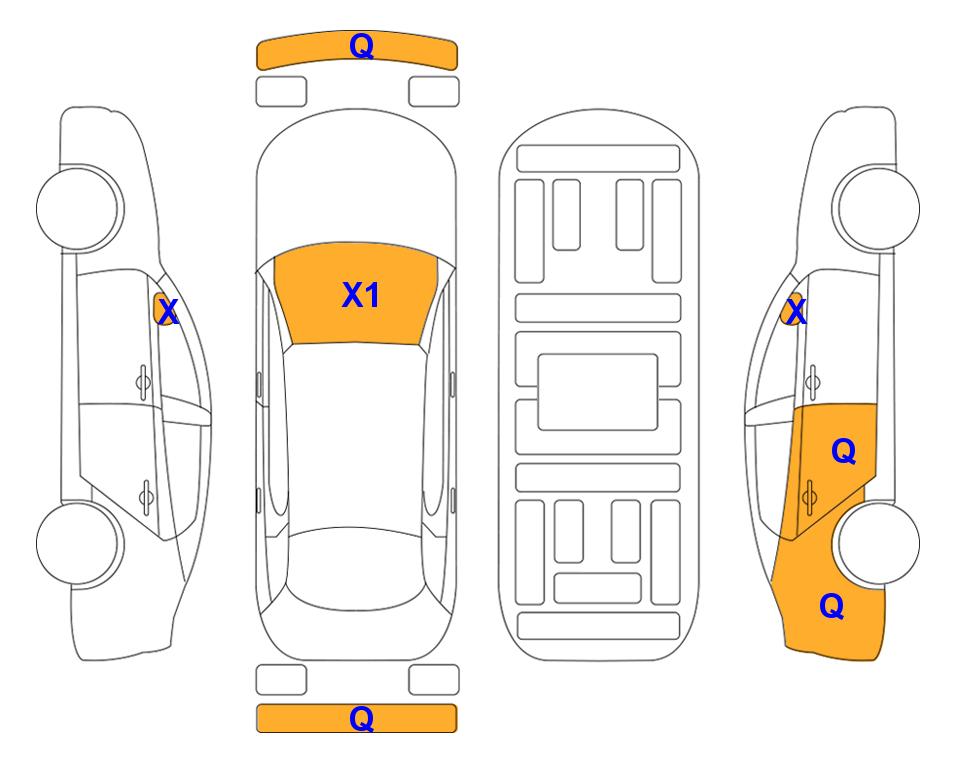 Q

X

X1

X

Q

Q

Q