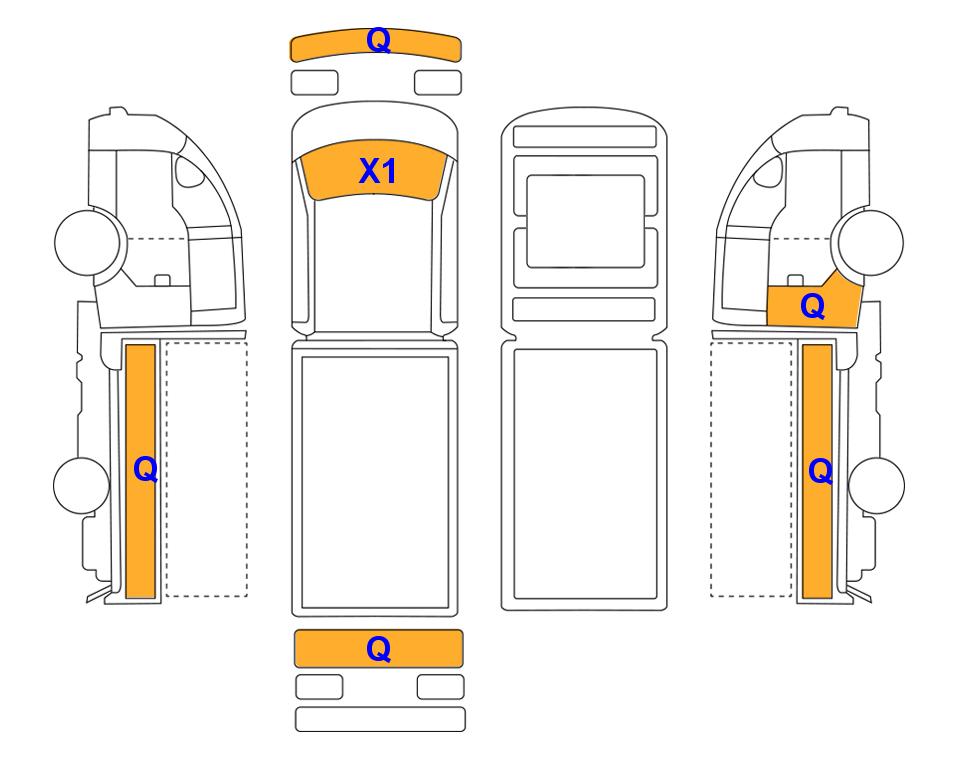 Q

X1

Q

Q

Q

Q