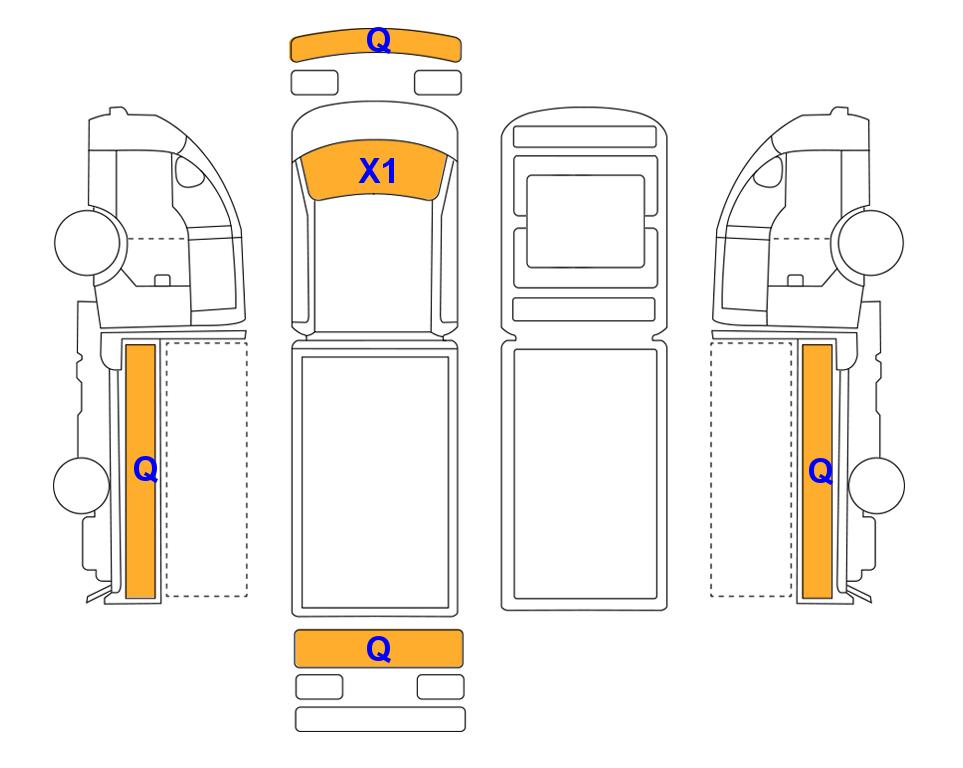 Q

X1

Q

Q

Q