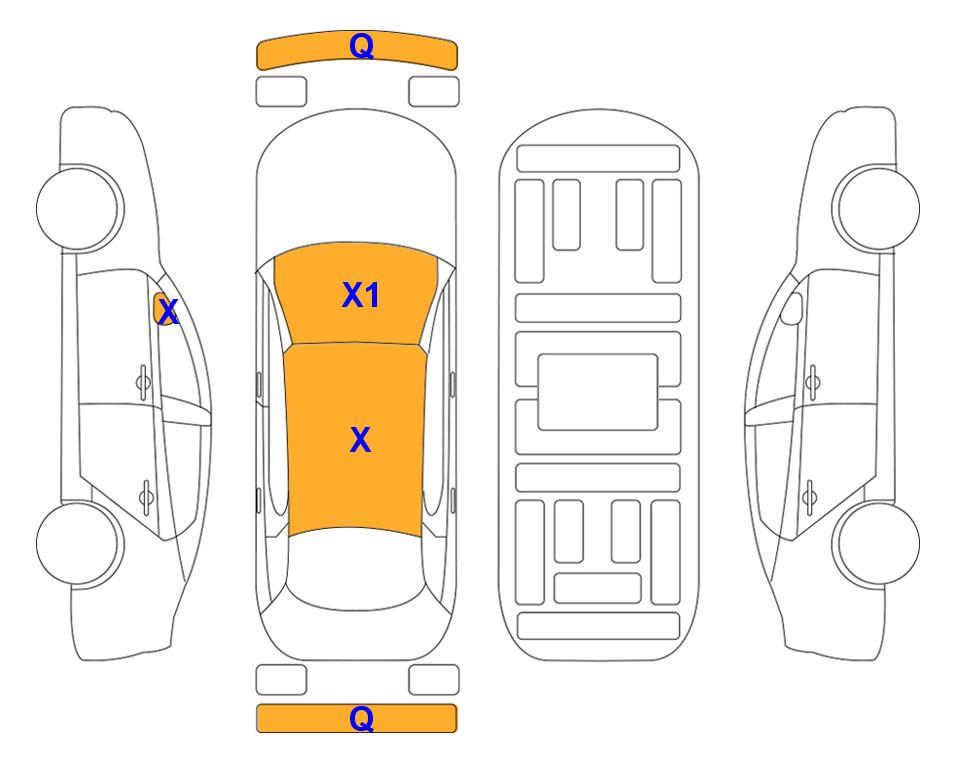 Q

X

X1

X

Q