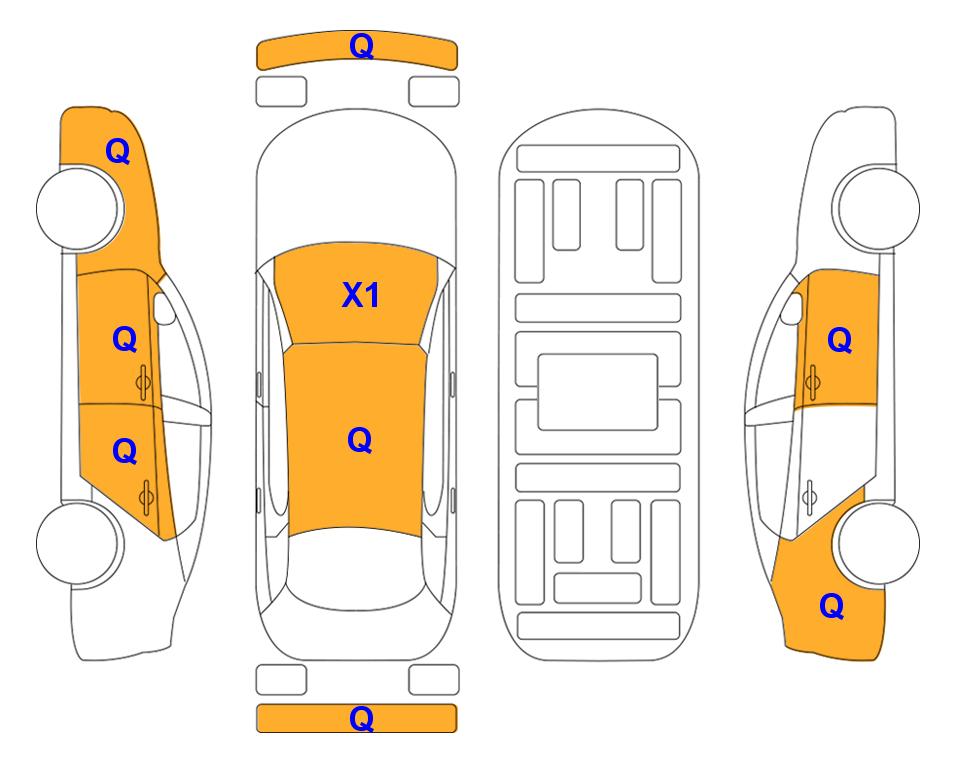 Q

Q

Q

Q

X1

Q

Q

Q

Q