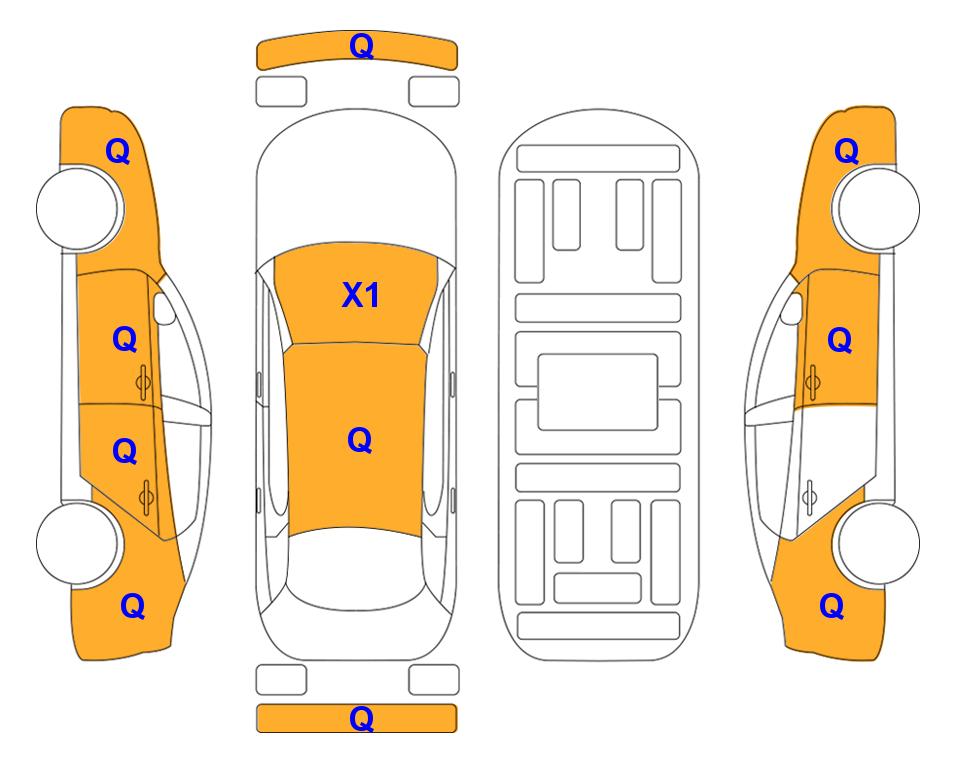 Q

Q
Q
Q
Q

X1
Q

Q
Q
Q

Q