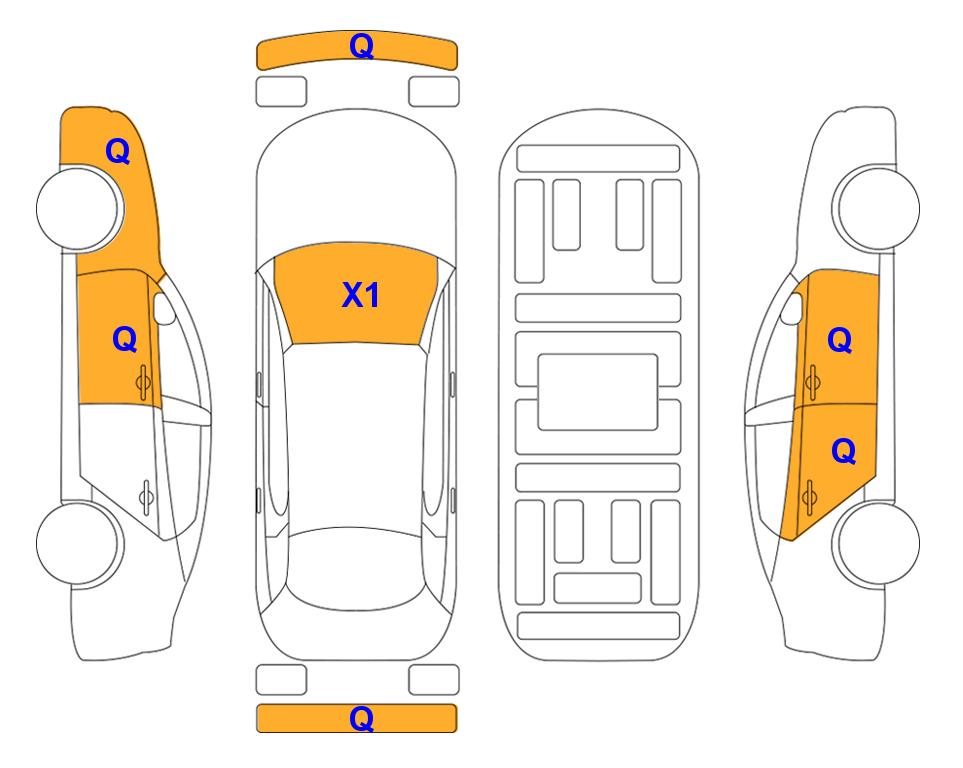 Q

Q

Q

X1

Q

Q

Q