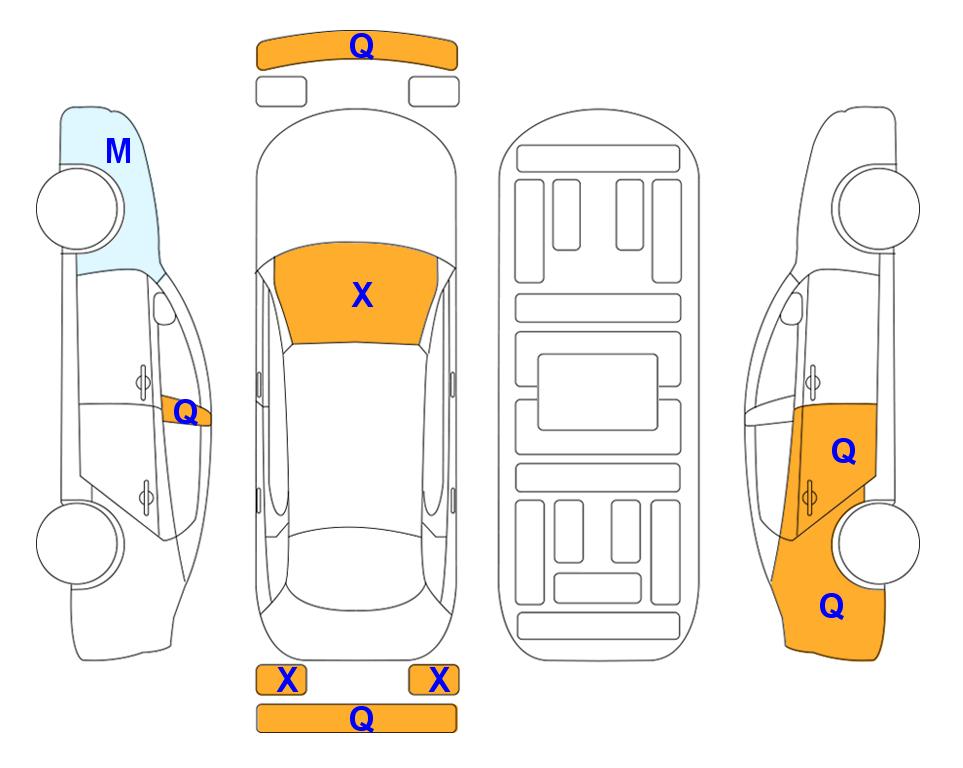 Q
M
X
Q
Q
Q
X
X
Q