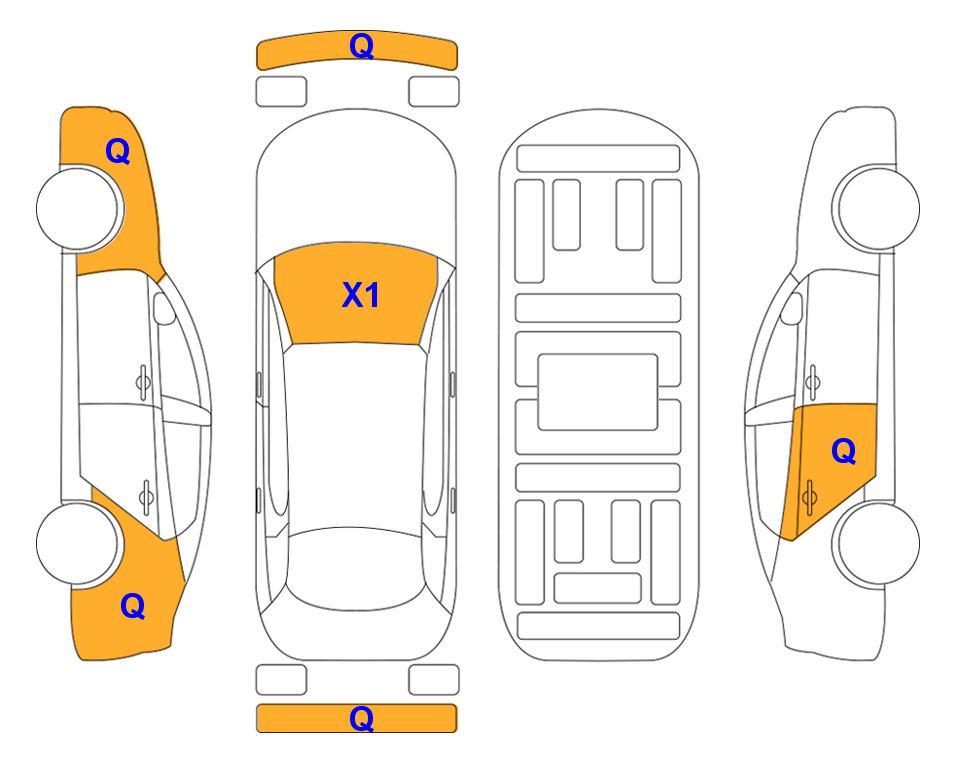 Q
Q
X1
Q
Q
Q