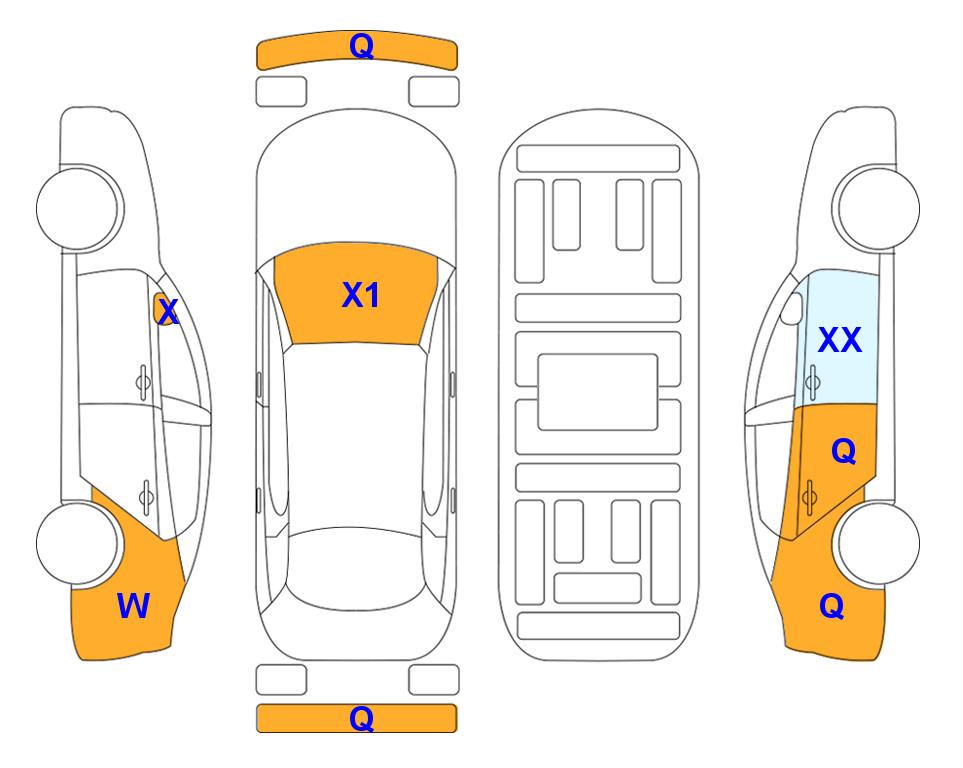 Q
X
X1
XX
Q
W
Q
Q