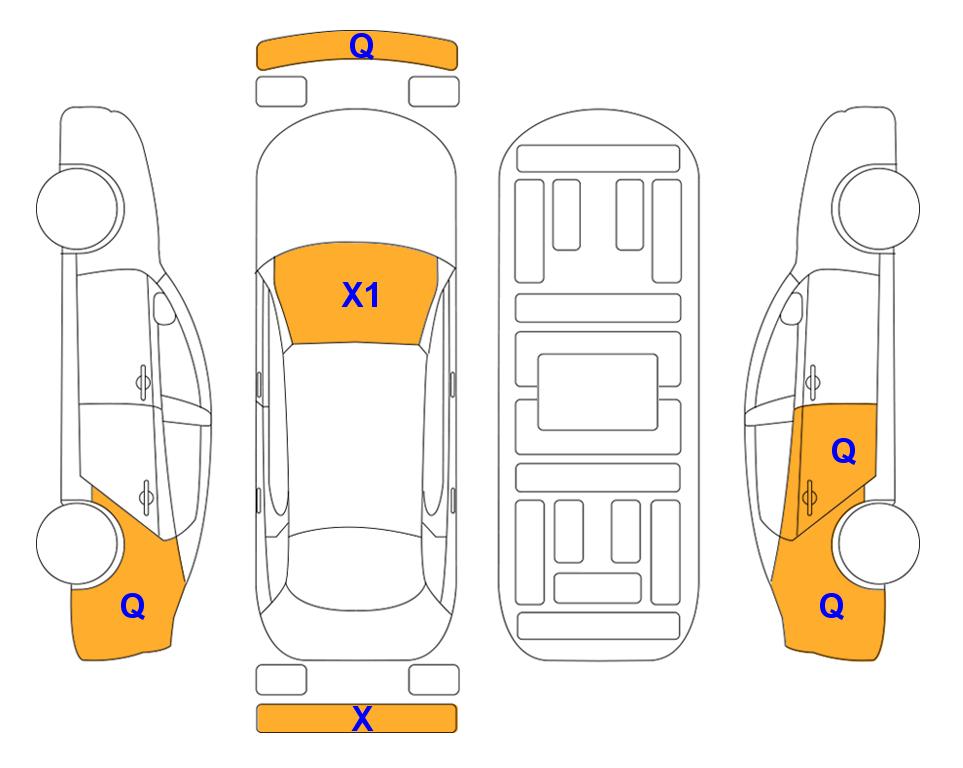 Q

X1

Q

Q

Q

X