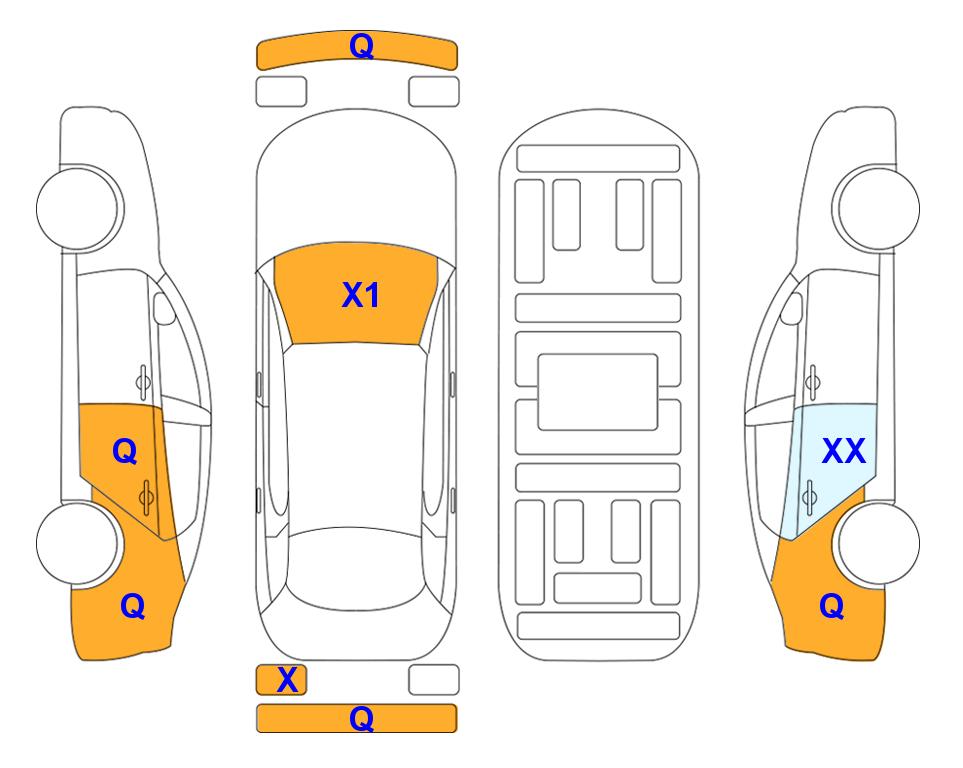 Q
X1
Q
Q
XX
Q
X
Q