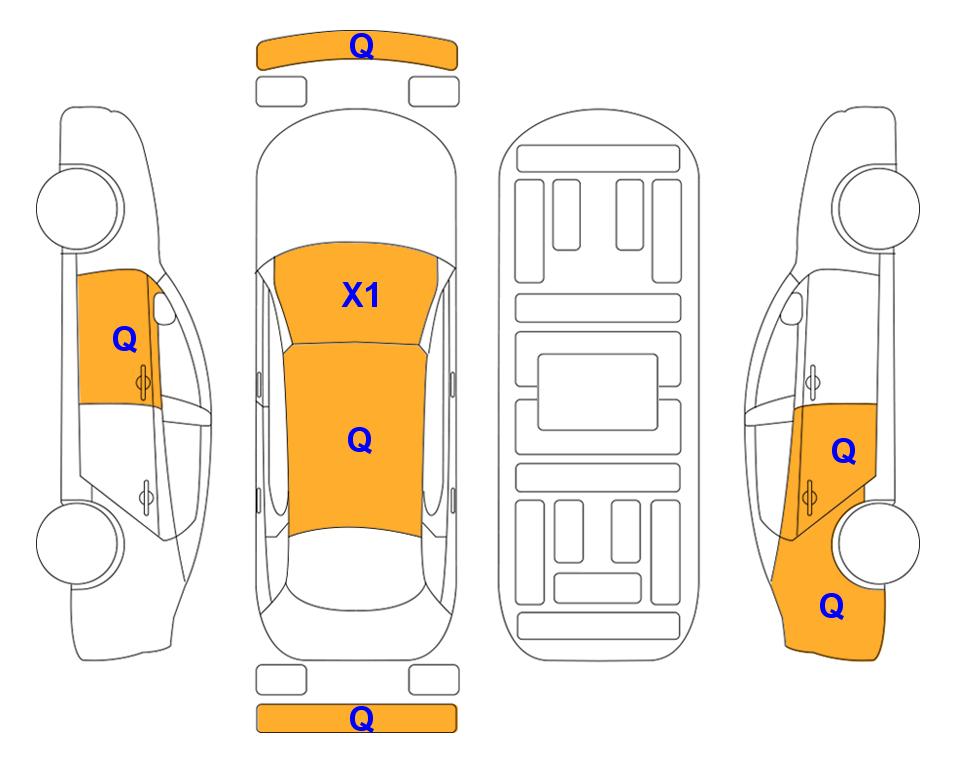 Q

Q

X1

Q

Q

Q

Q