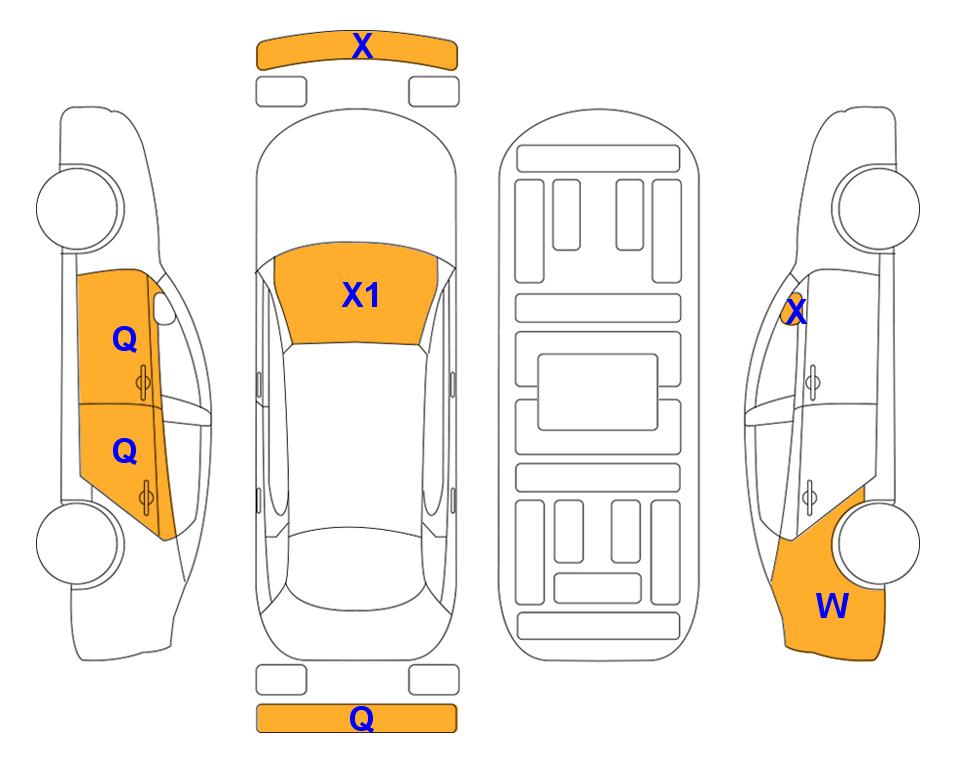 X

Q

Q

X1

X

W

Q