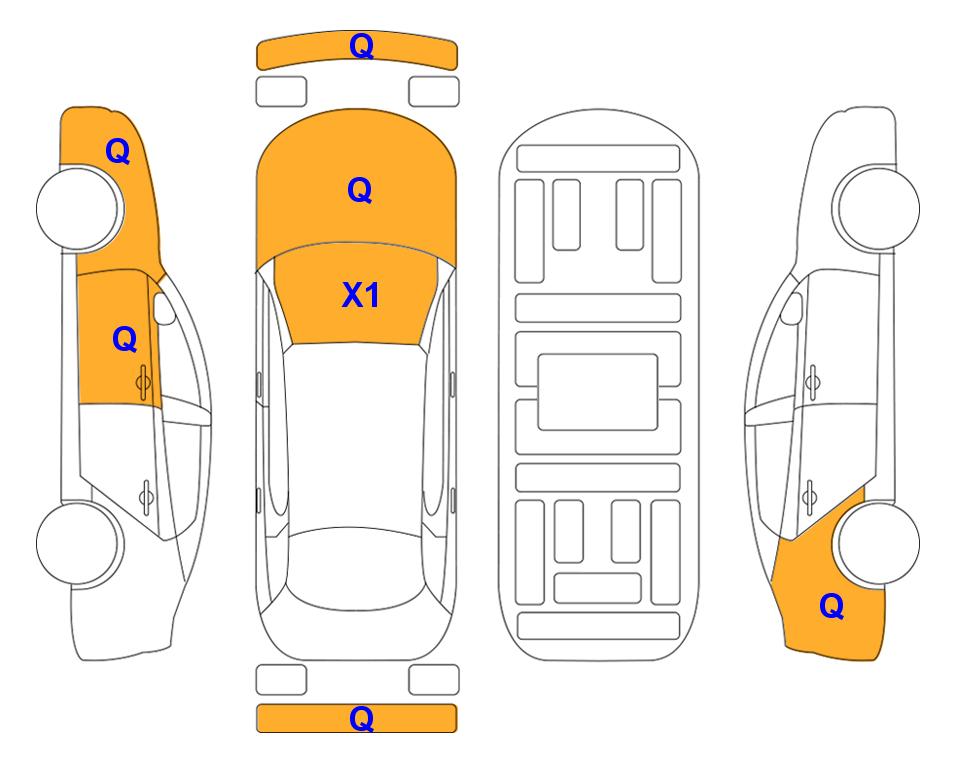 Q
Q
Q
X1
Q
Q
Q