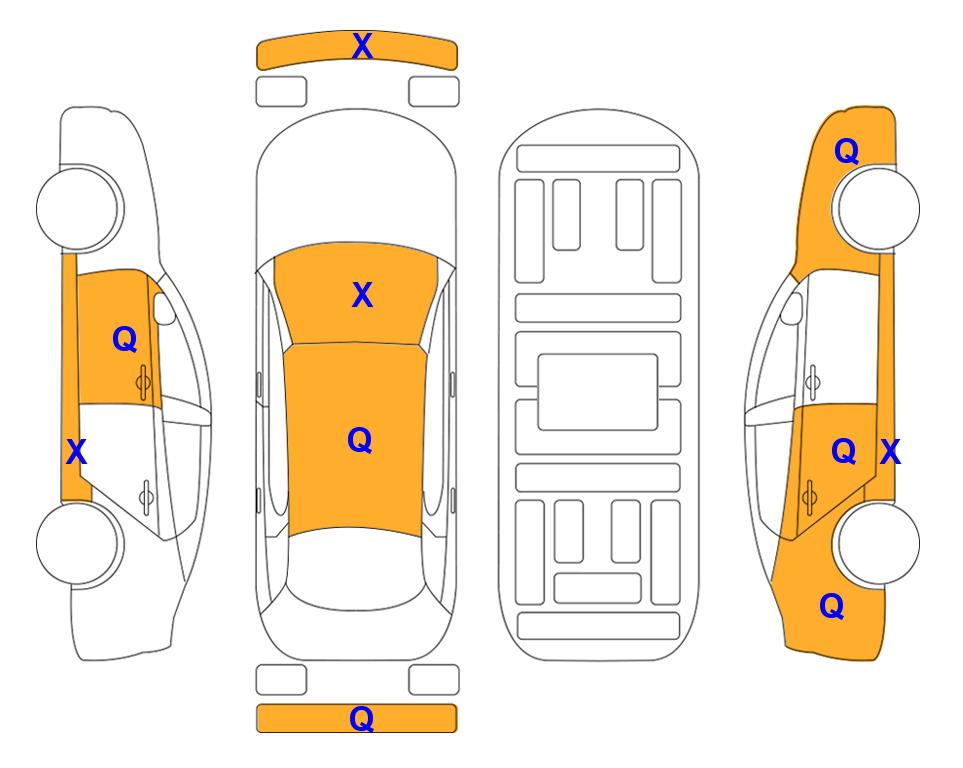 X

Q

X

X

Q

Q

Q

Q

X

Q

Q