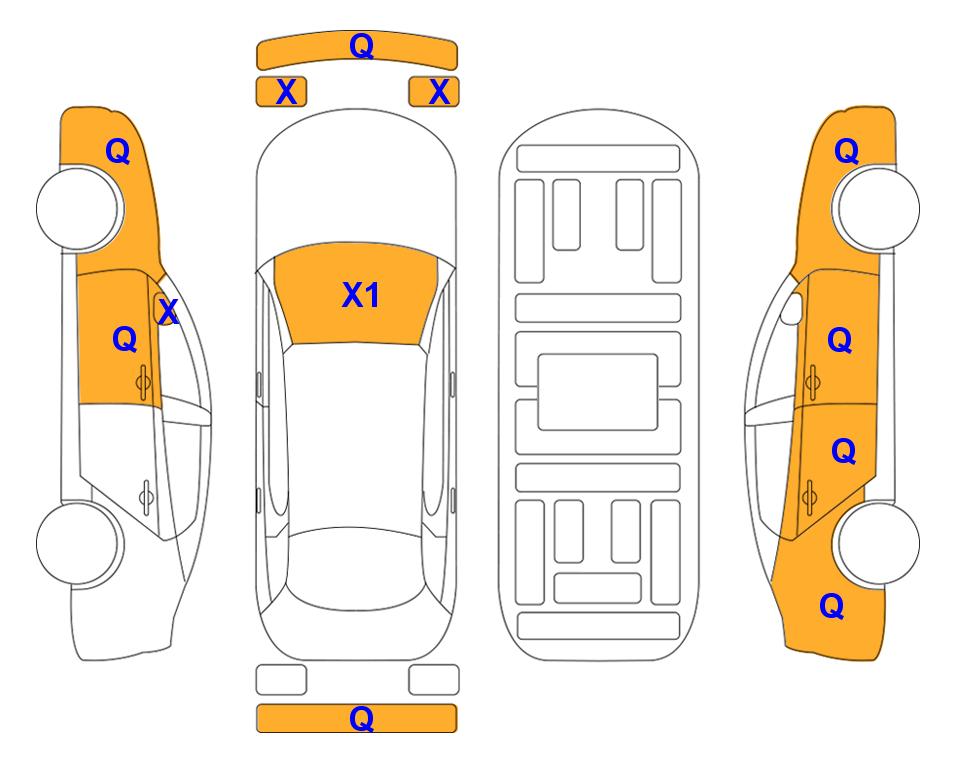 Q
X X
Q
X
Q
X1
Q
Q
Q
Q
Q