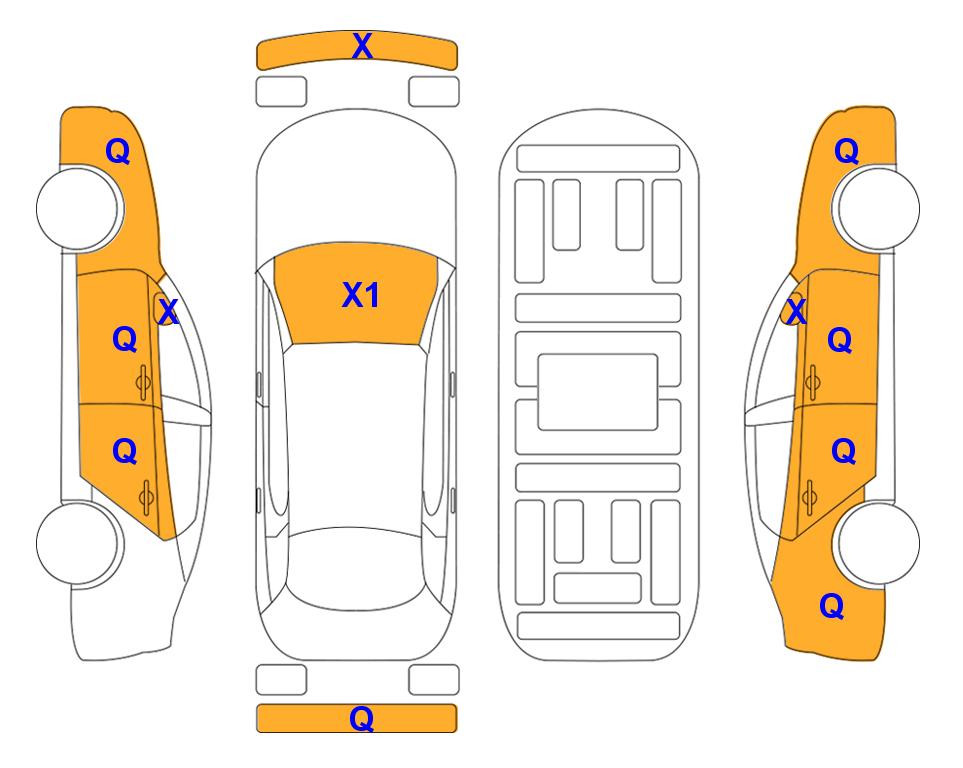 X

Q

X

Q

Q

X1

Q

X

Q

Q

Q

Q