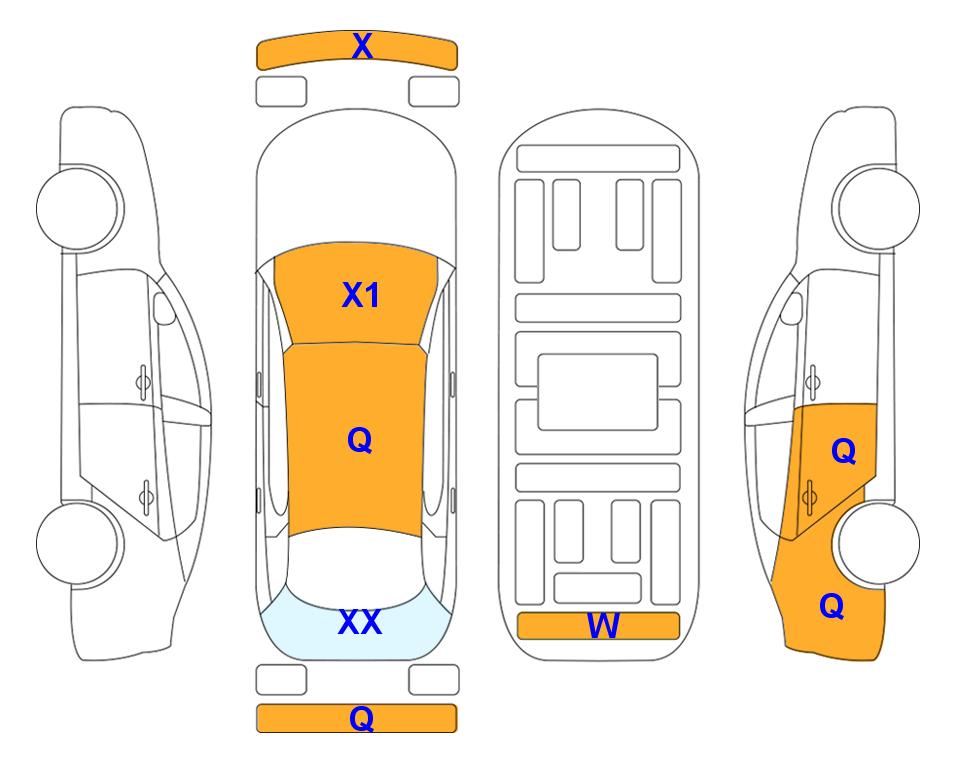 X
X1
Q
XX
Q
W
Q
Q