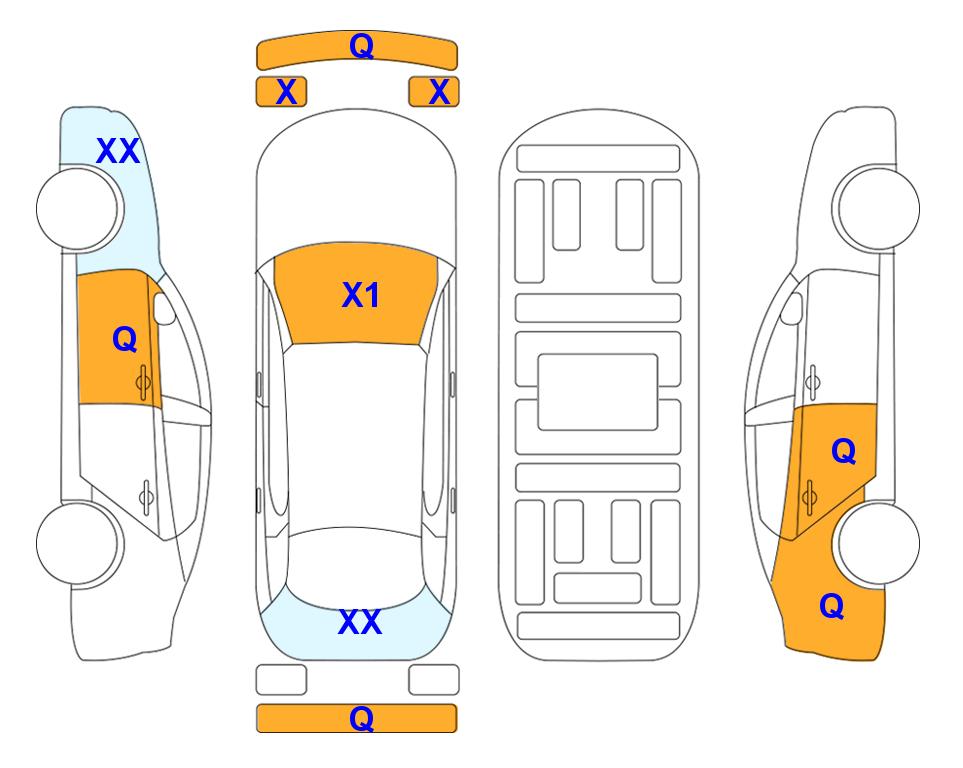 Q
X X
XX
X1
Q
Q
Q
XX
Q