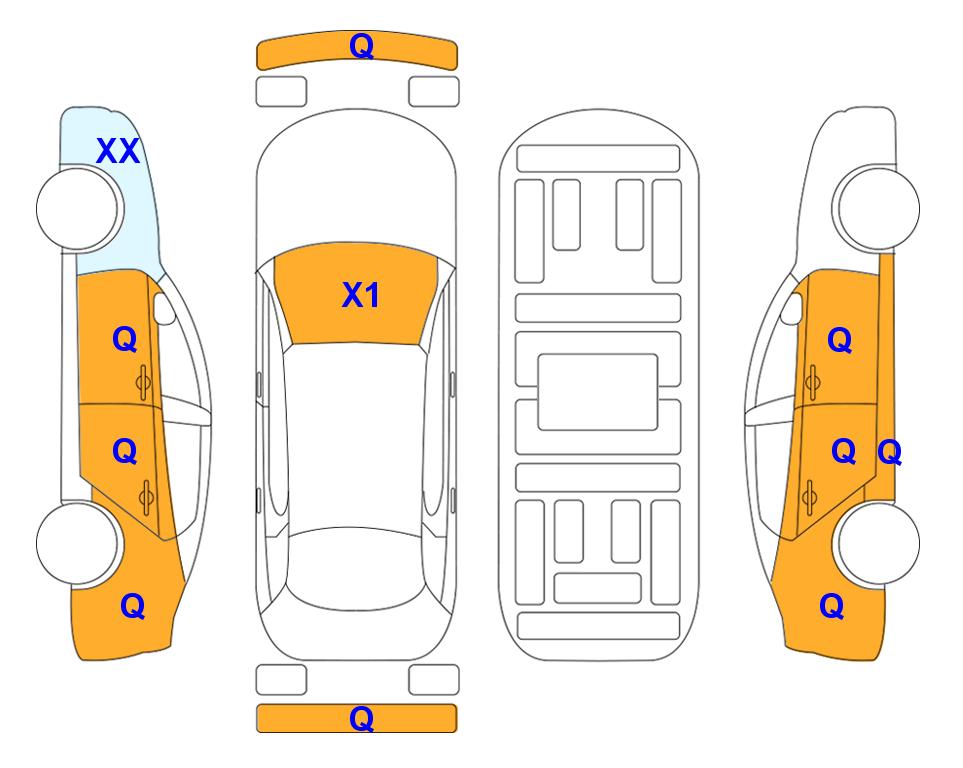 Q

XX

X1

Q

Q

Q

Q

Q

Q

Q

Q