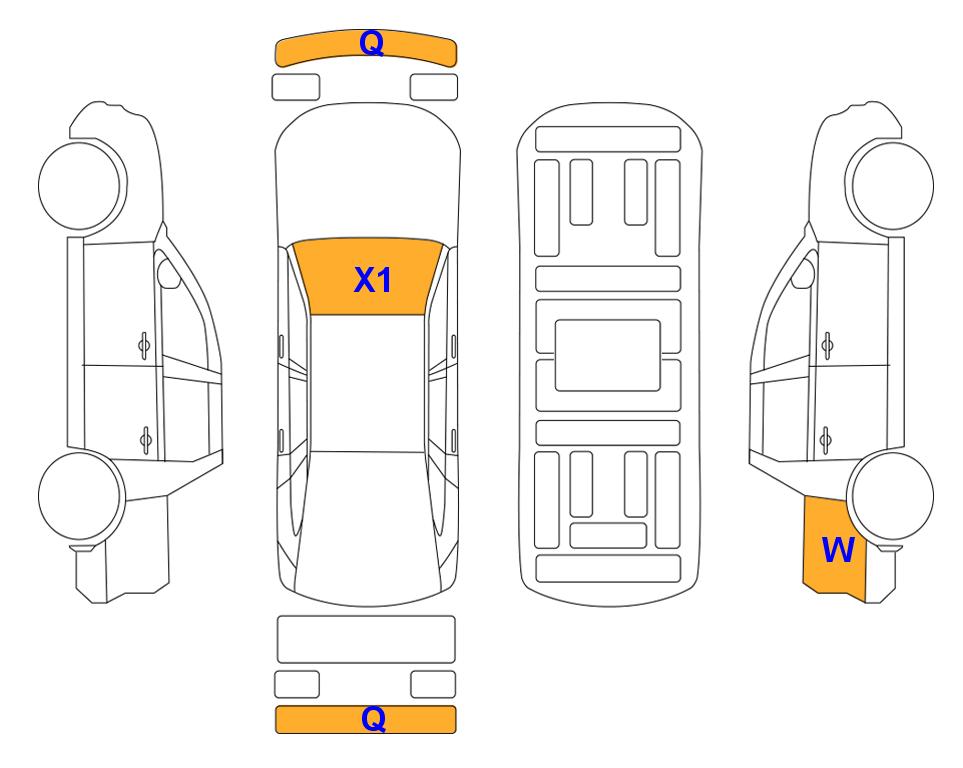 Q

X1

W

Q