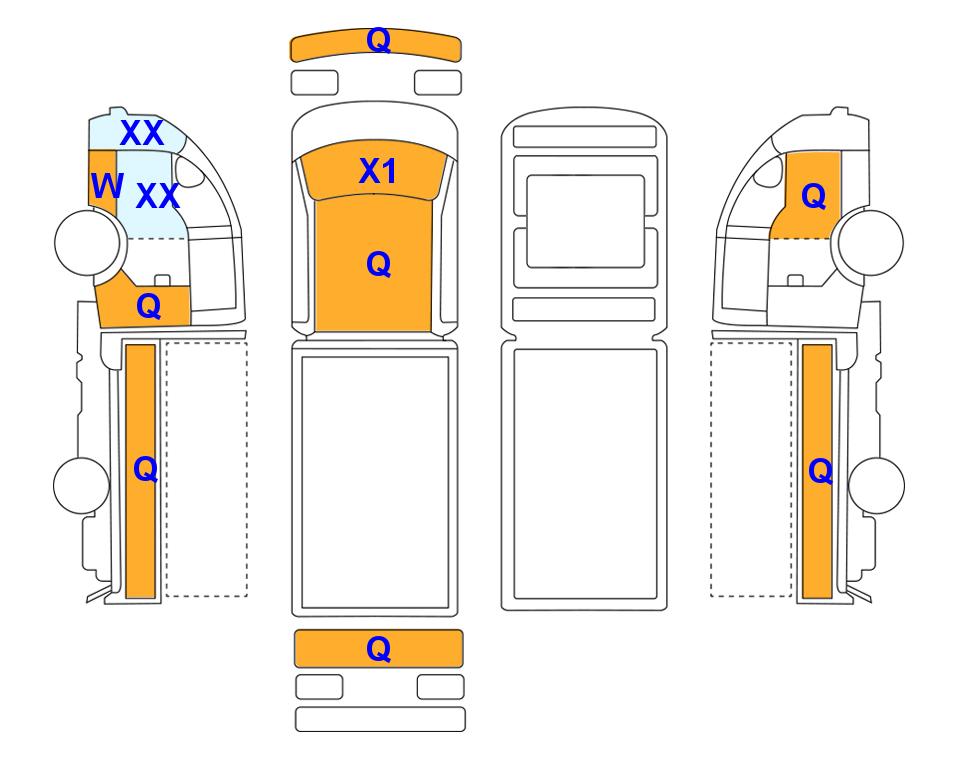 Q

XX
W XX
Q
Q

X1
Q

Q

Q

Q