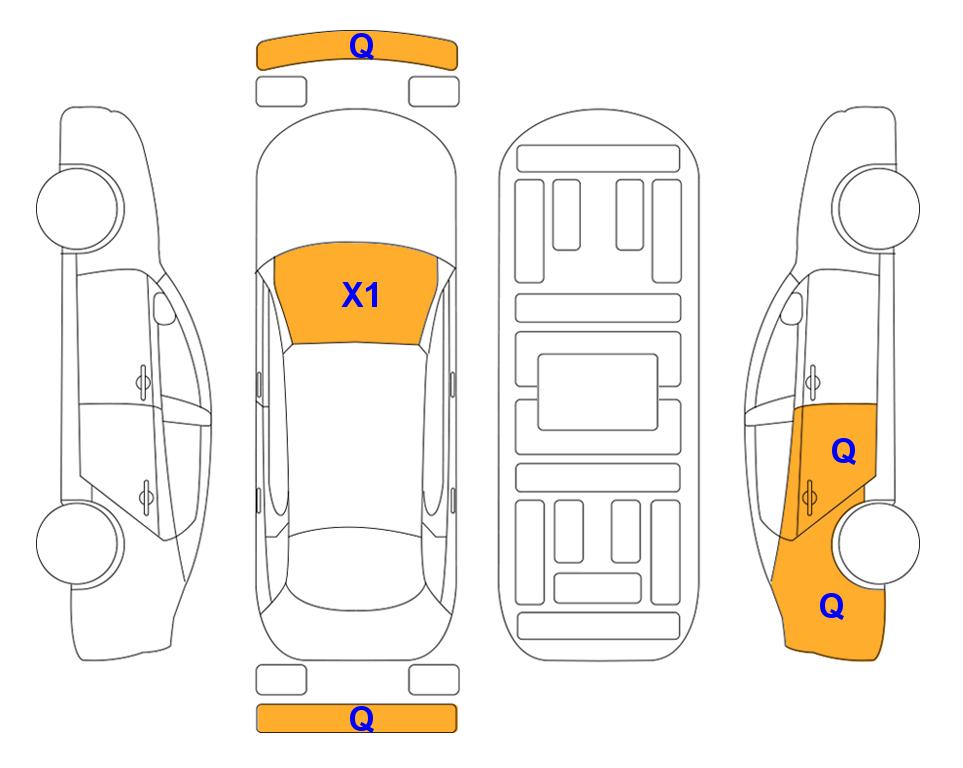 Q
X1
Q
Q
Q