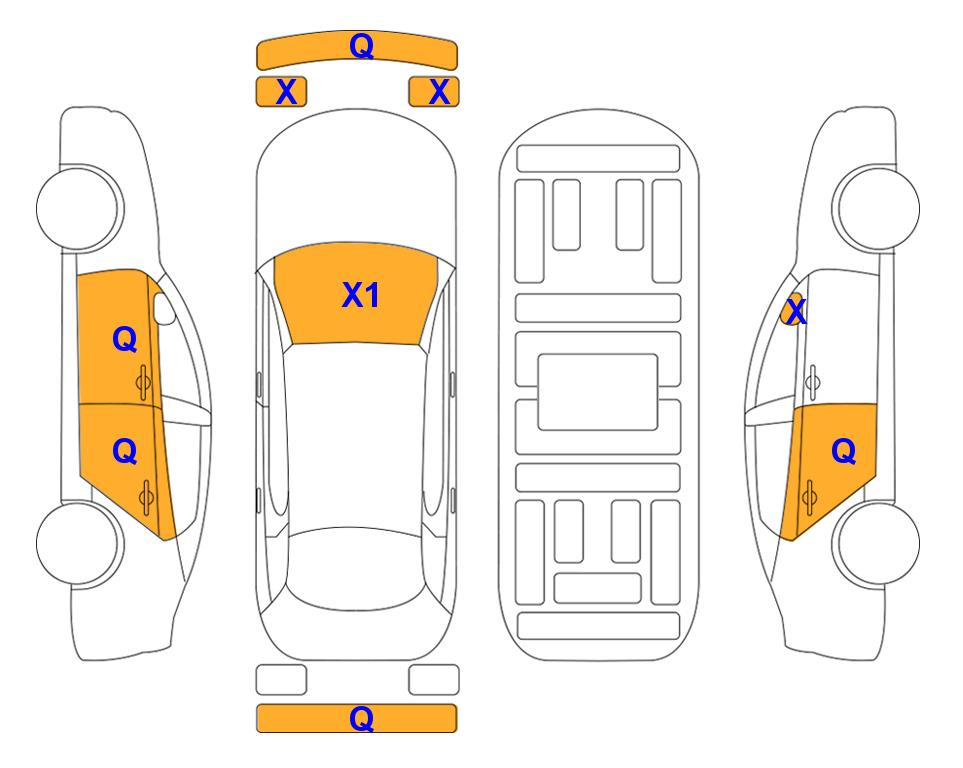 Q
X X
X1
Q
Q
X
Q
Q