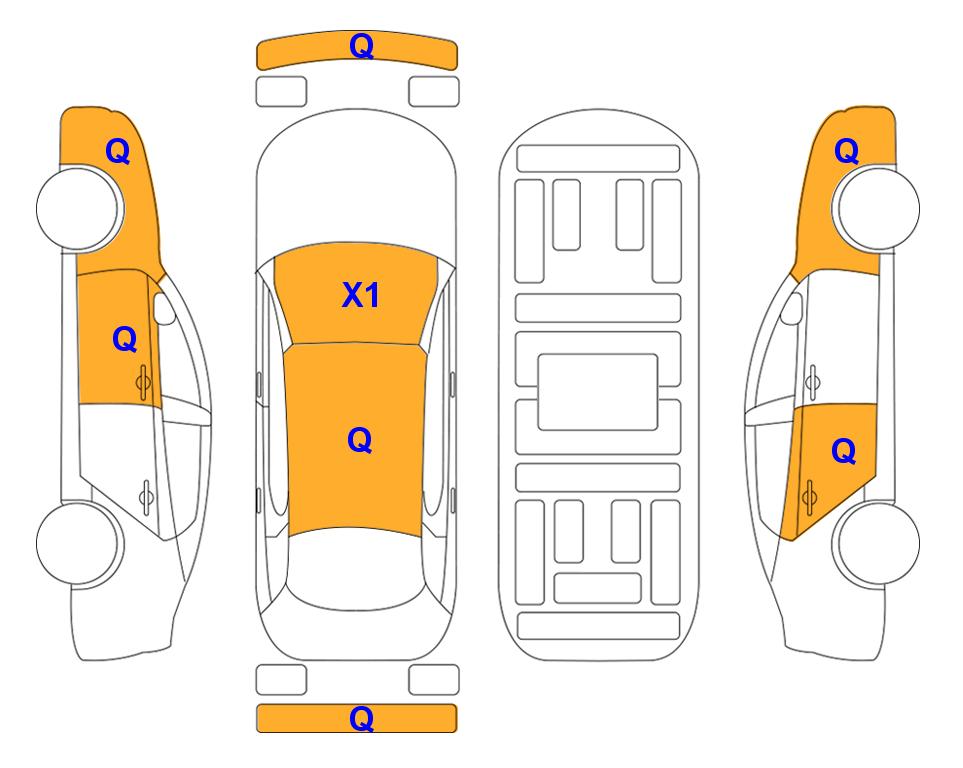 Q
Q
Q
X1
Q
Q
Q
Q