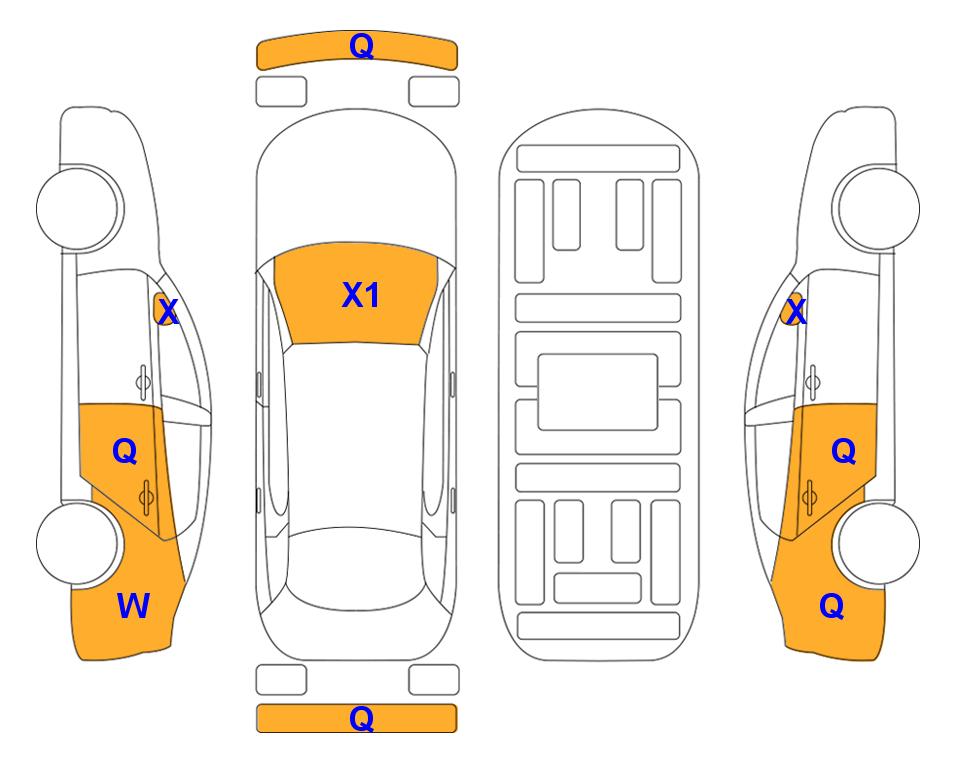 Q

X

X1

X

Q

Q

W

Q

Q