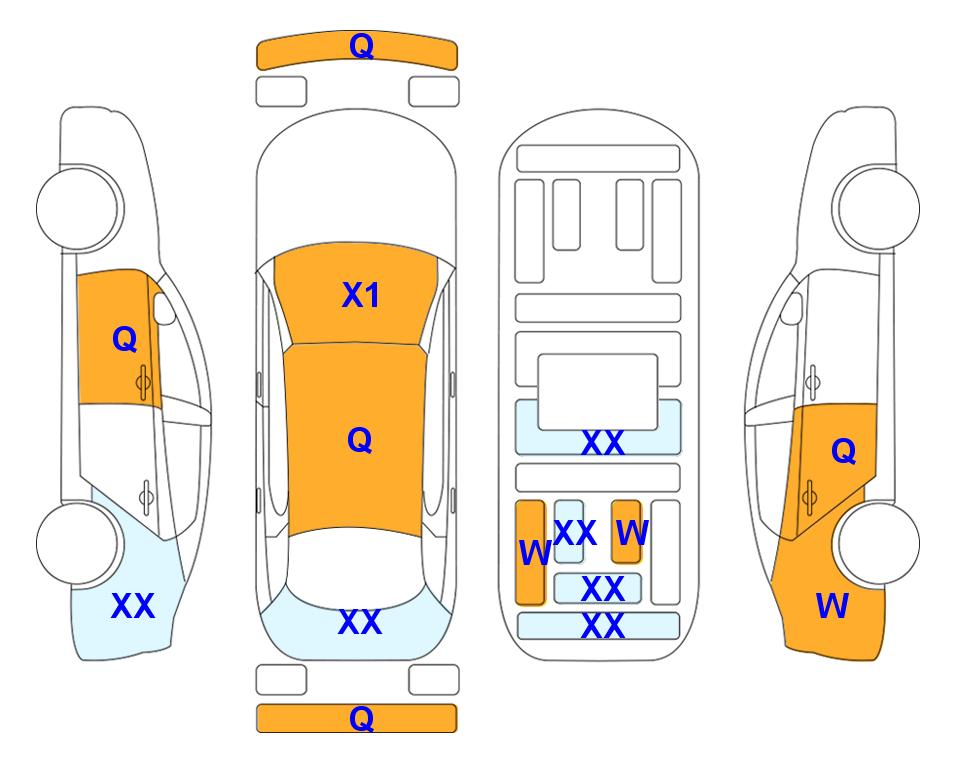 Q

Q

XX

X1

Q

XX

Q

XX

W

XX

W

XX

XX

Q

W