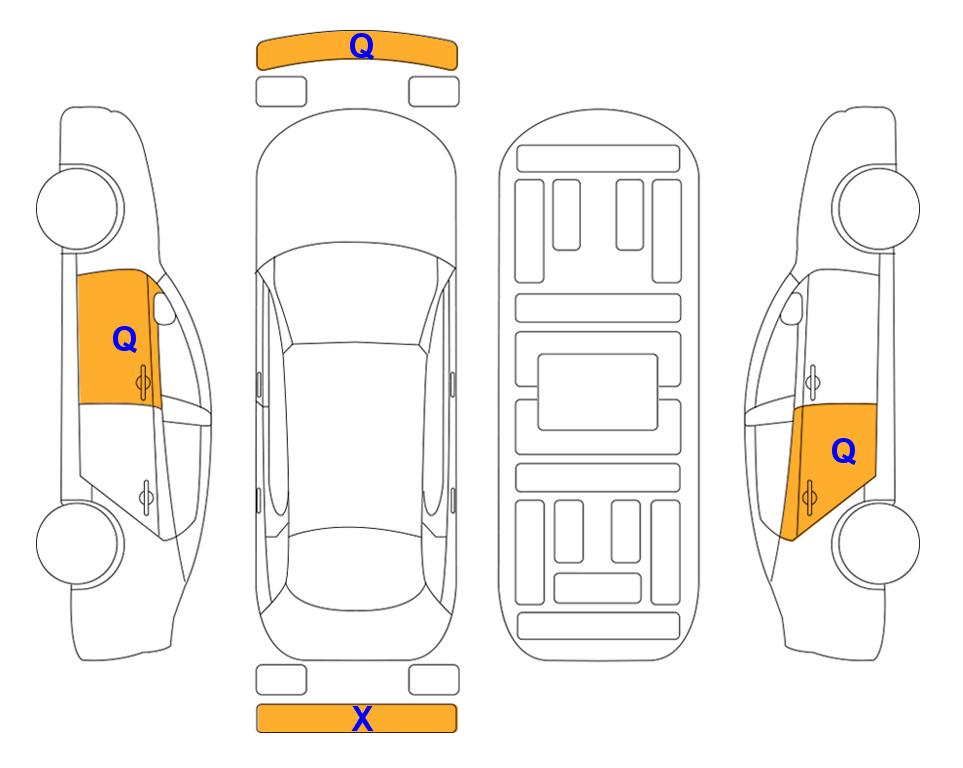 Q
Q
Q
X