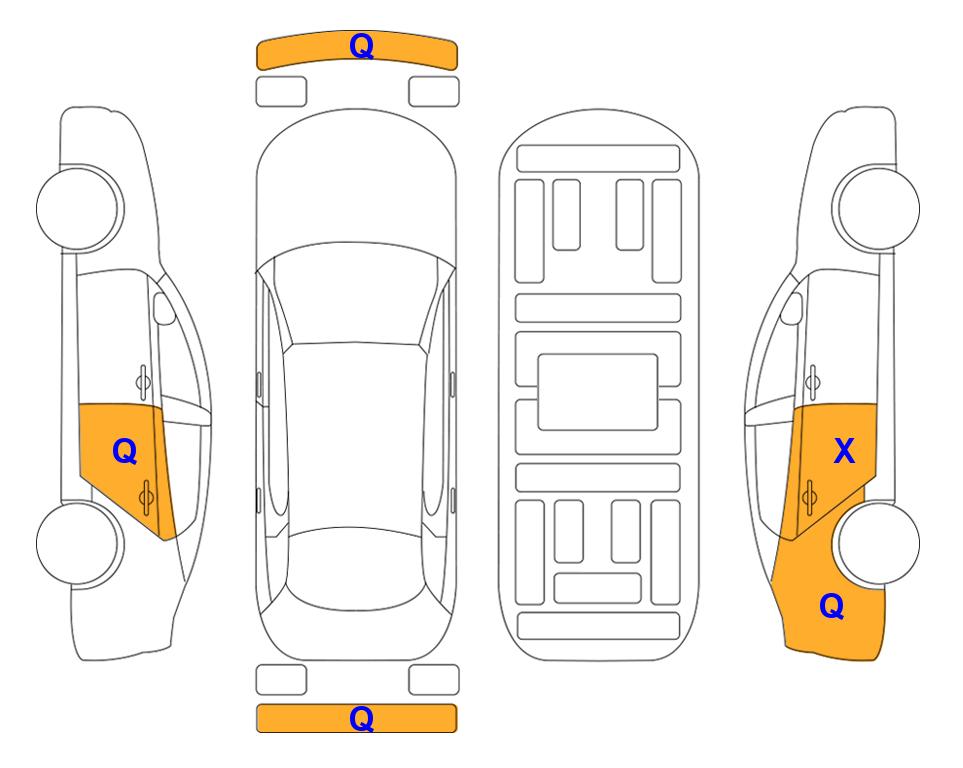 Q

Q

X

Q

Q