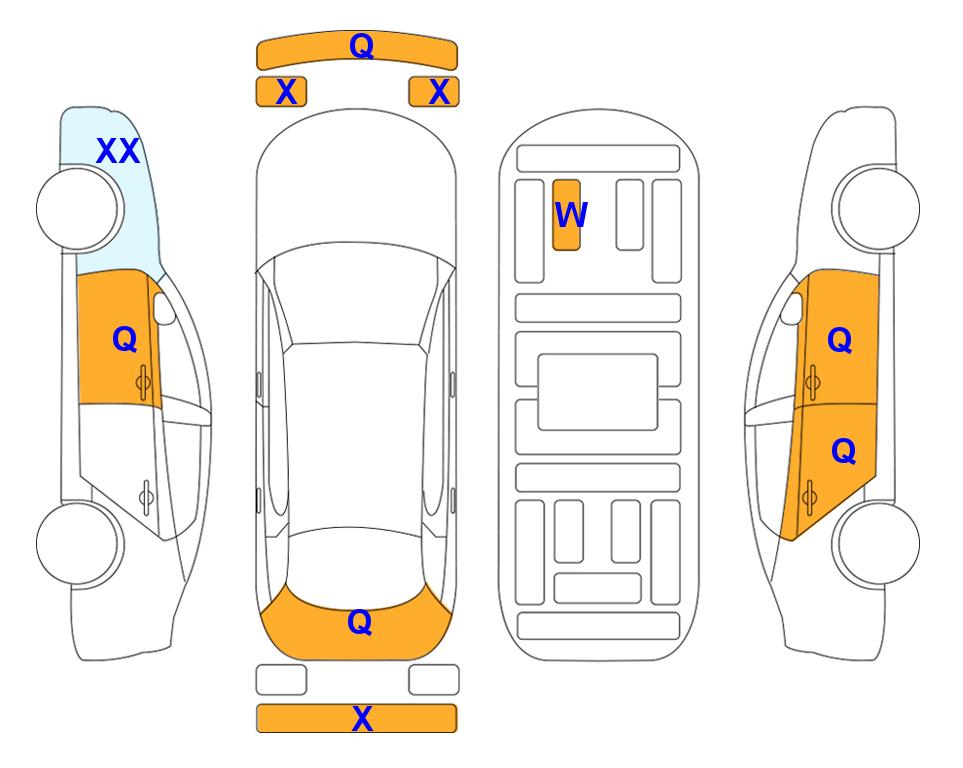 Q
X X
XX
W
Q
Q
Q
Q
X