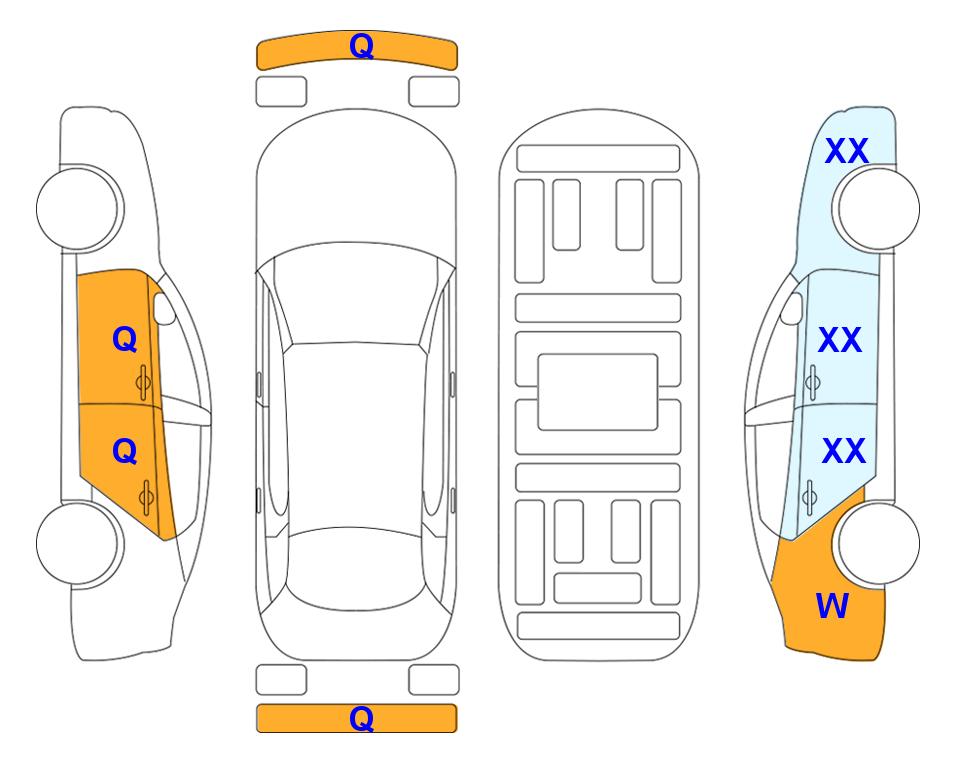 Q

Q

Q

XX

XX

XX

W

Q