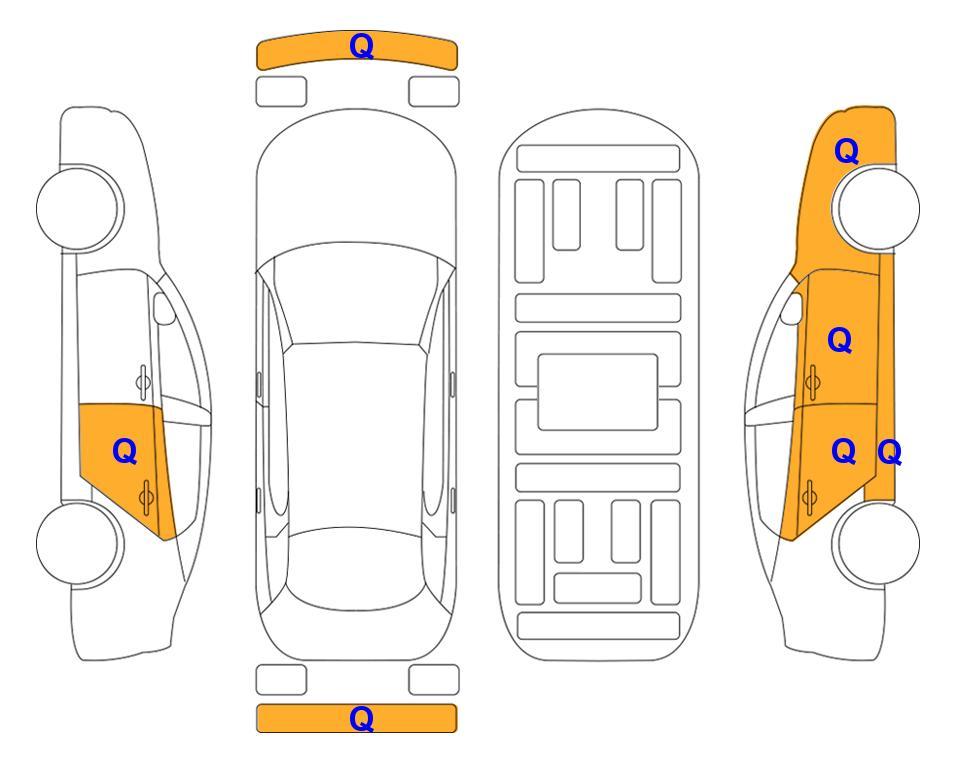 Q

Q

Q

Q

Q Q

Q