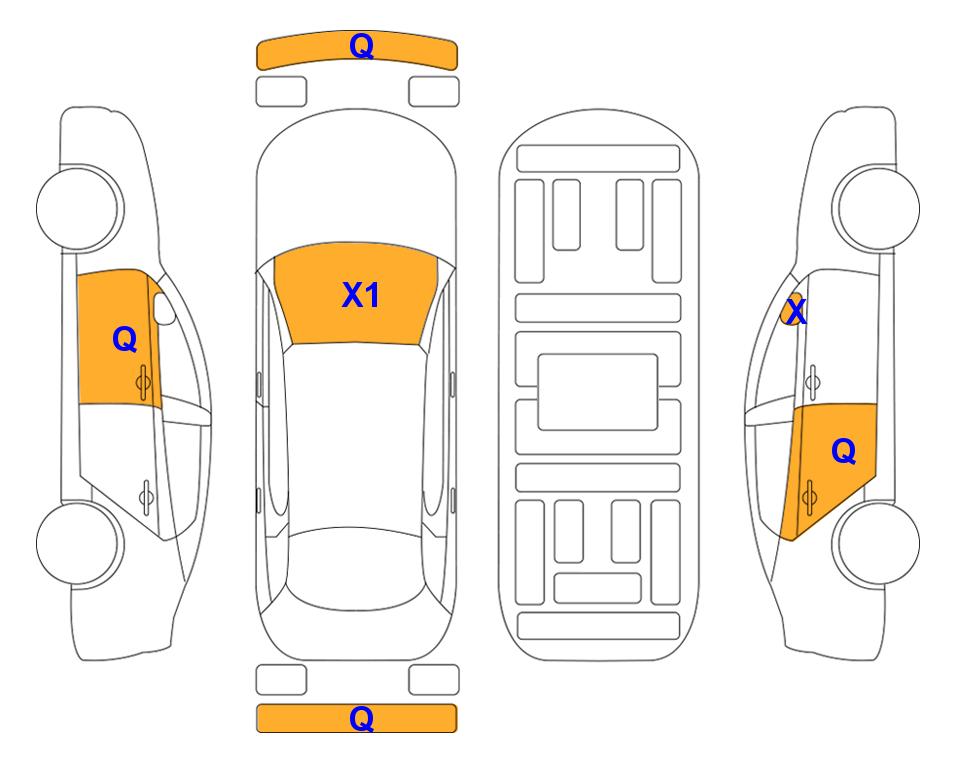 Q

Q

X1

X

Q

Q